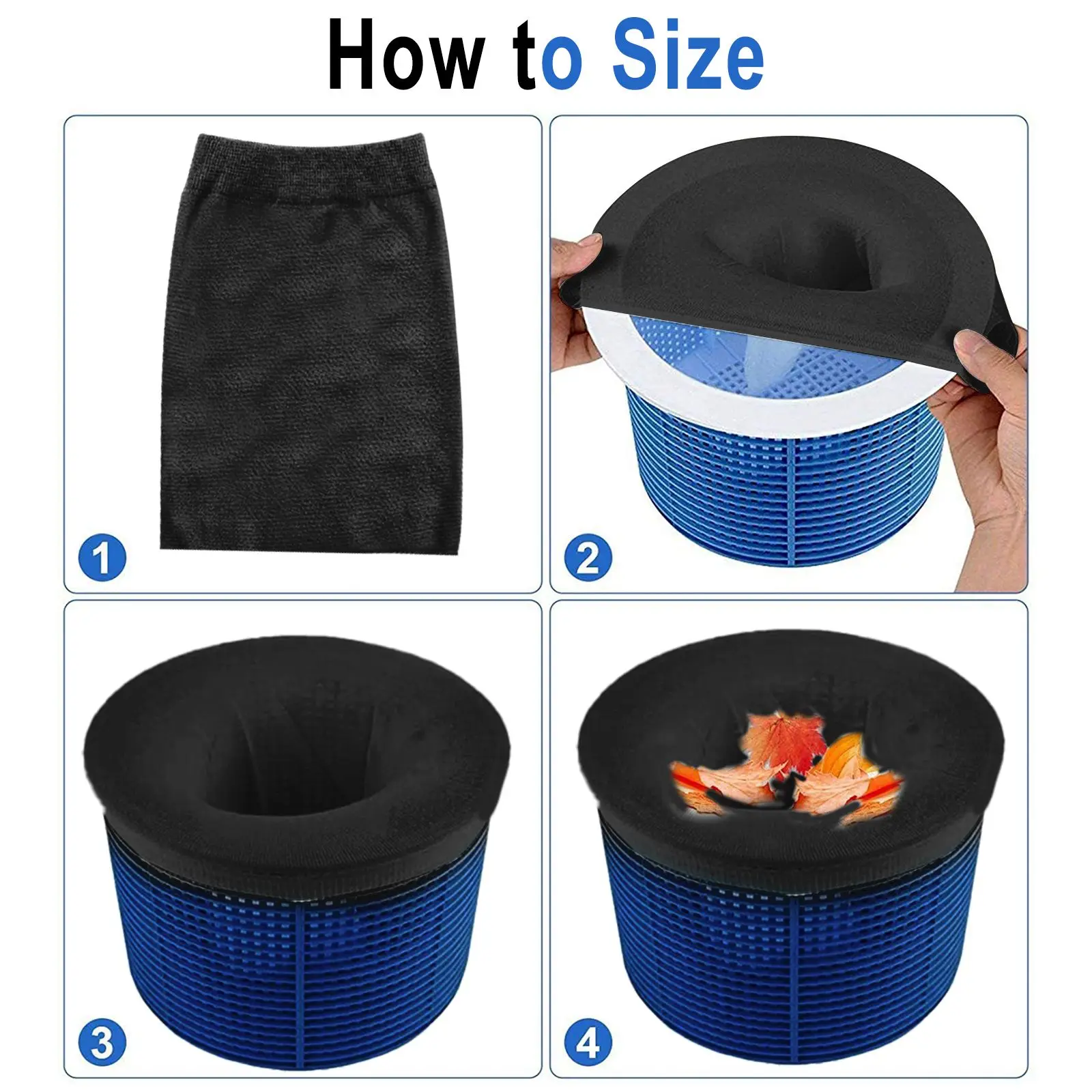 How to Size

1

2

3

4