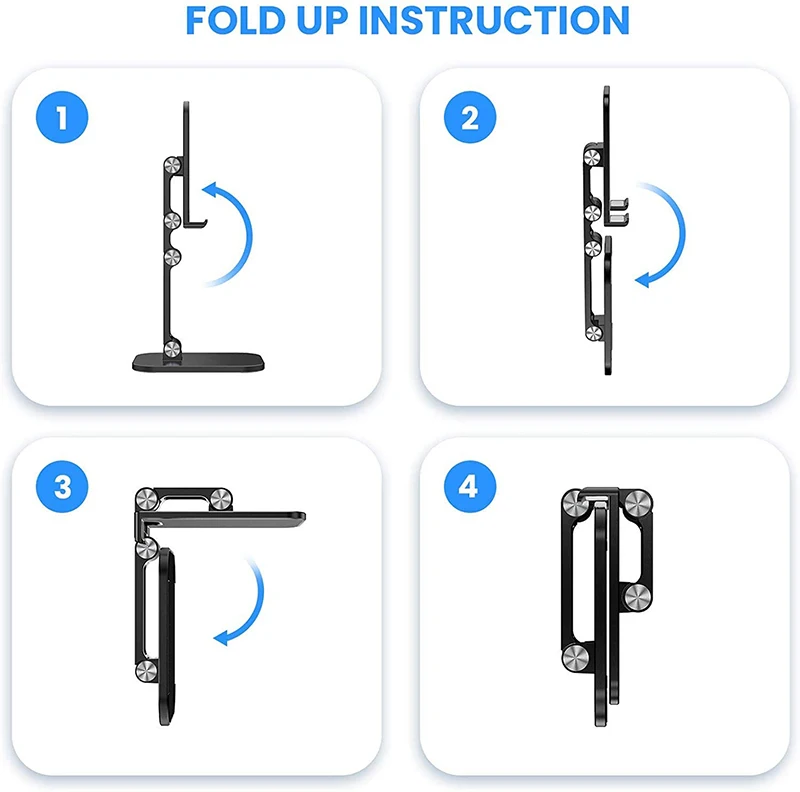 FOLD UP INSTRUCTION

1

2

3

4