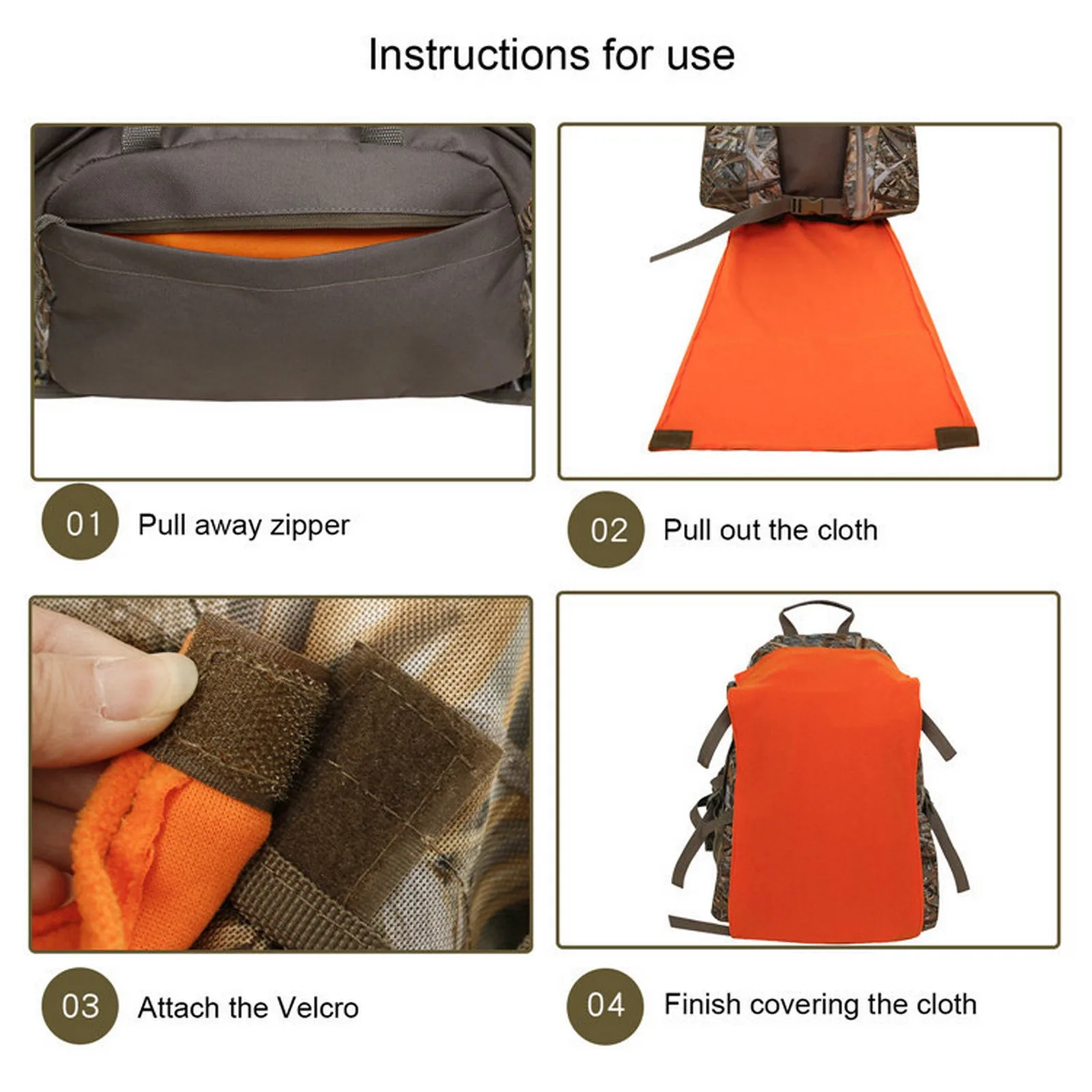 Instructions for use

01 Pull away zipper

02 Pull out the cloth

03 Attach the Velcro

04 Finish covering the cloth