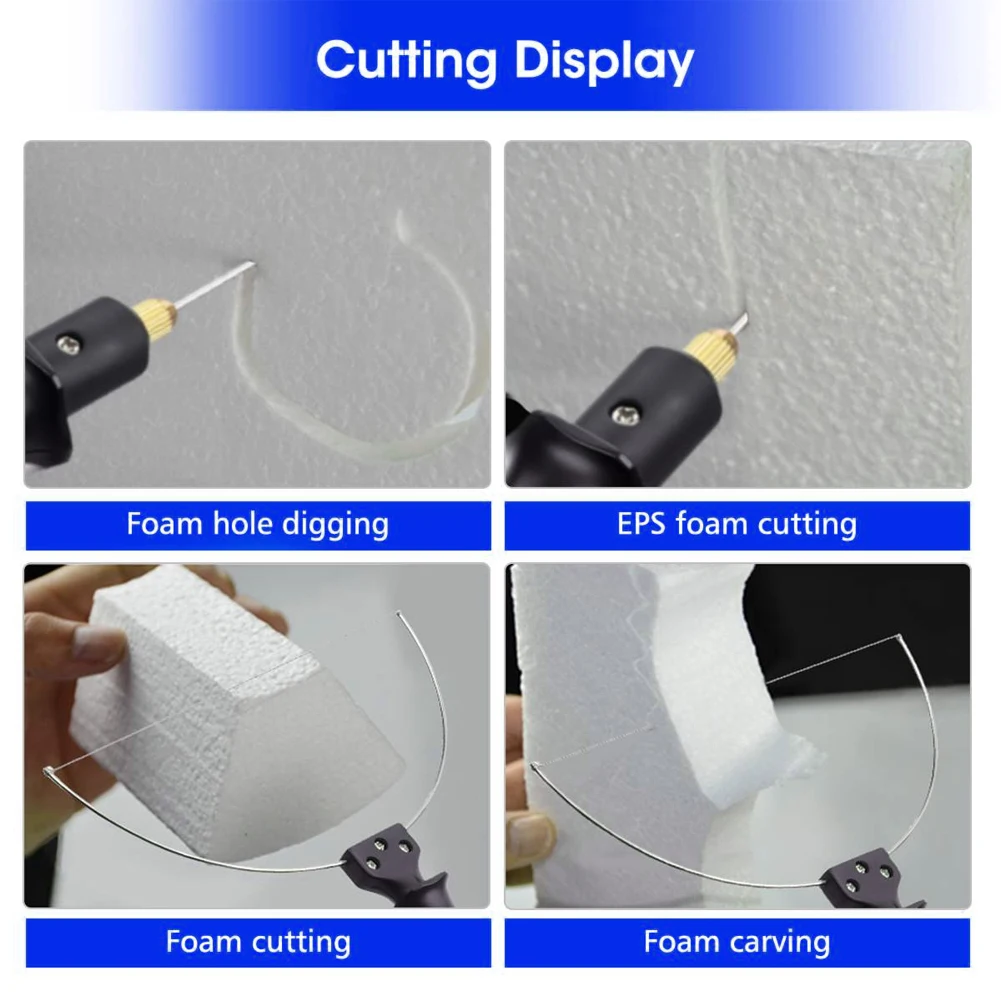 Cutting Display

Foam hole digging

EPS foam cutting

Foam cutting

Foam carving