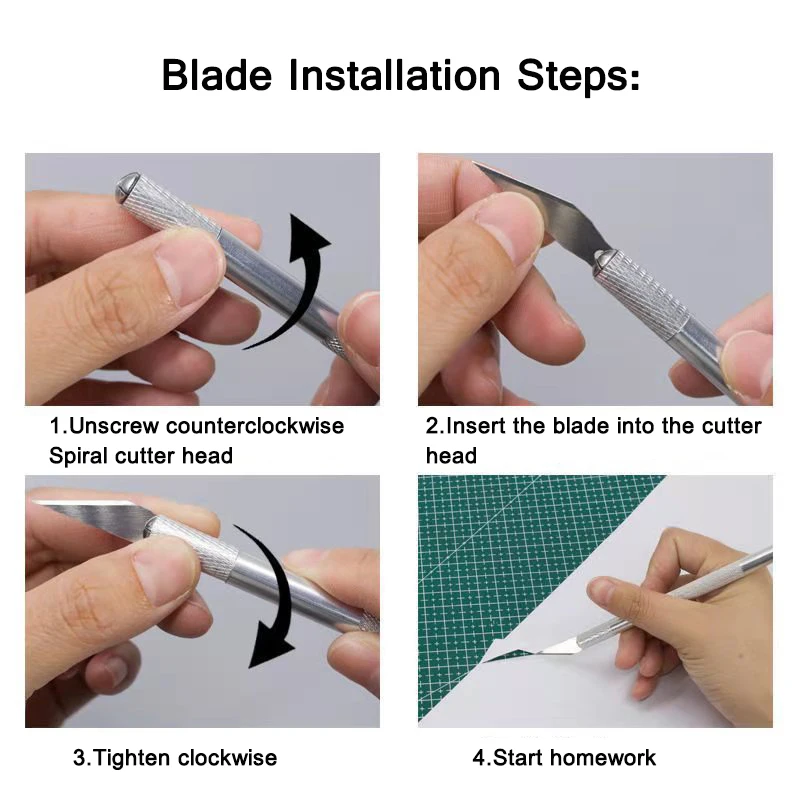 Blade Installation Steps:

1.Unscrew counterclockwise Spiral cutter head

2.Insert the blade into the cutter head

3.Tighten clockwise

4.Start homework