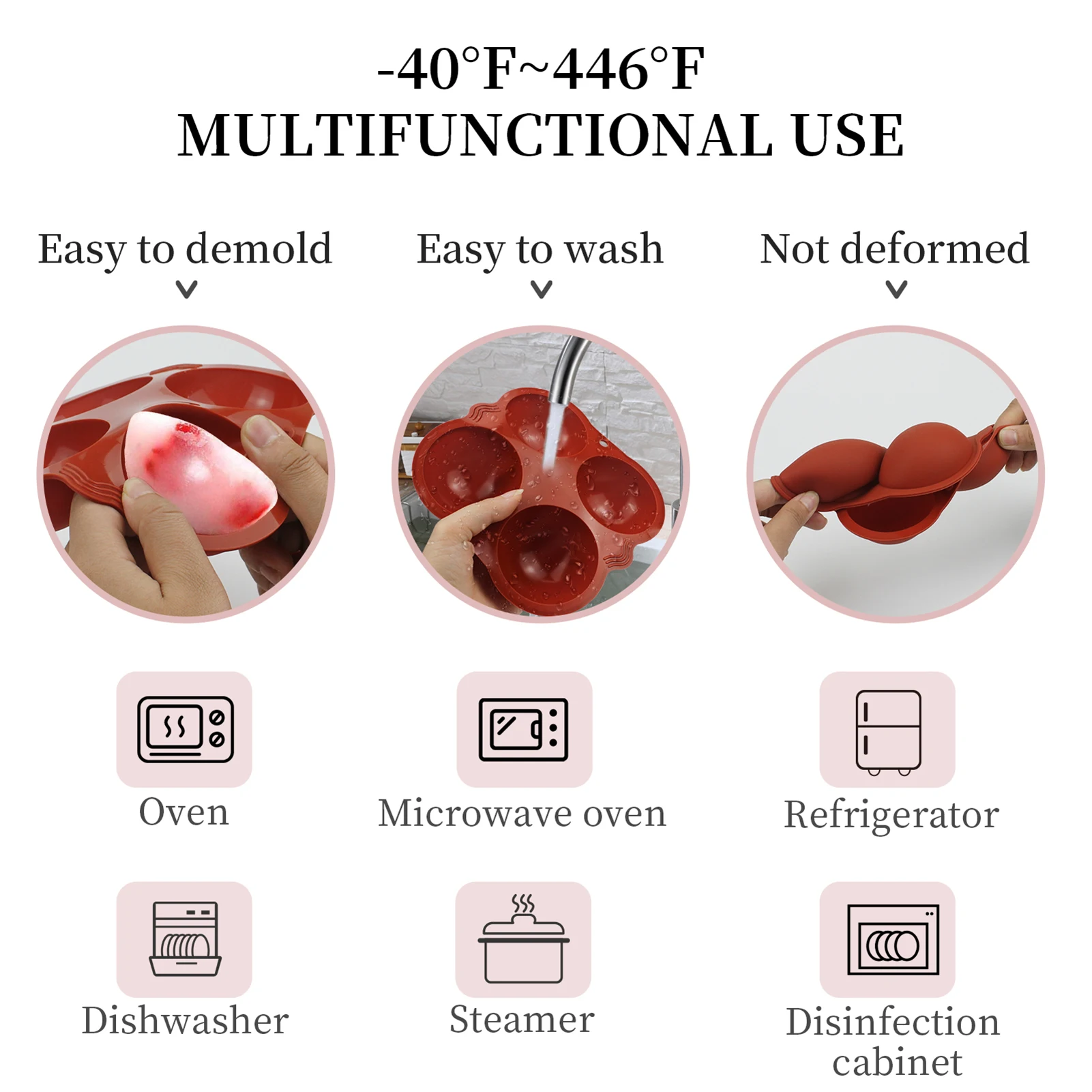 -40°F~446°F
MULTIFUNCTIONAL USE

Easy to demold

Easy to wash

Not deformed

Oven

Microwave oven

Refrigerator

Dishwasher

Steamer

Disinfection cabinet