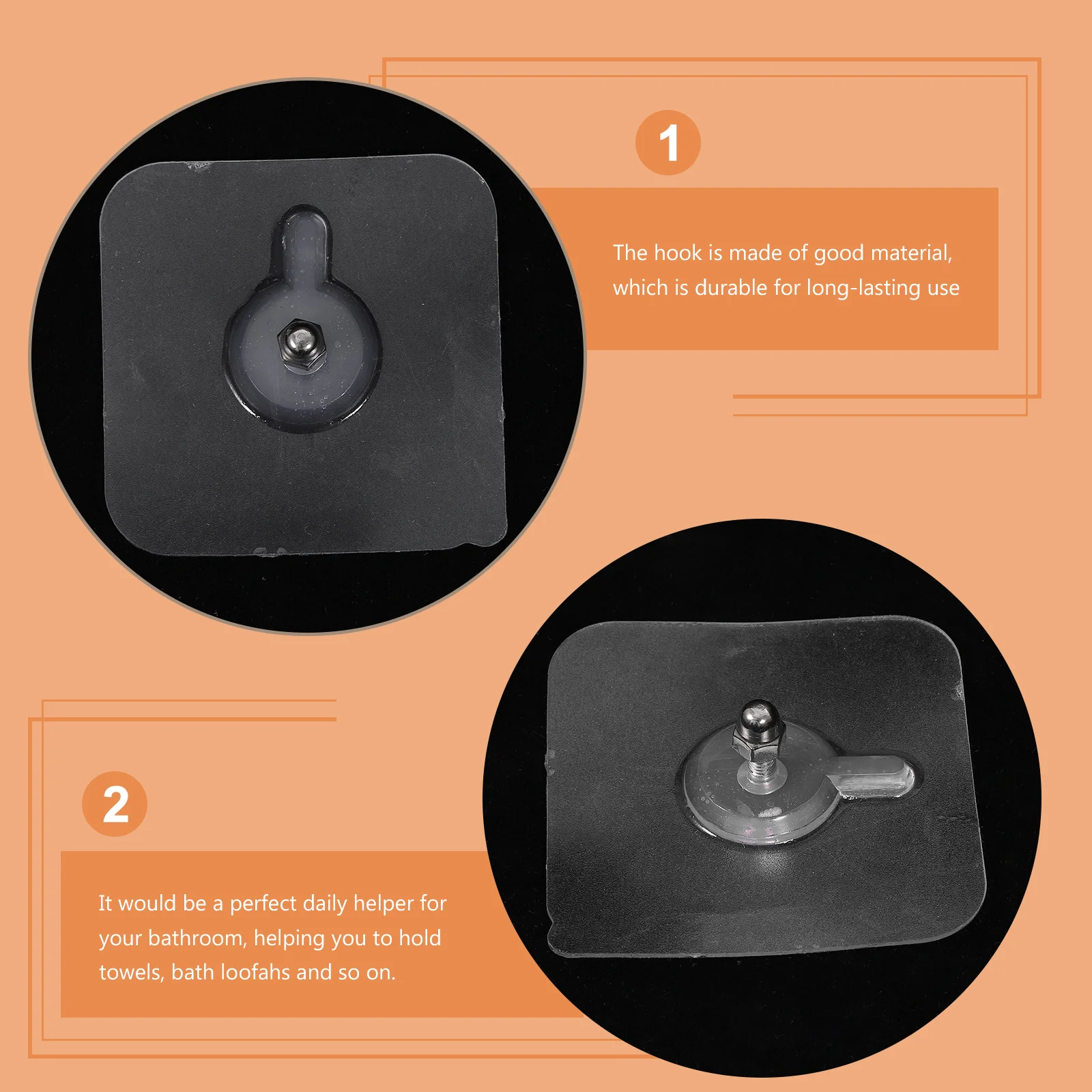 1

The hook is made of good material, which is durable for long-lasting use

2

It would be a perfect daily helper for your bathroom, helping you to hold towels, bath loofahs and so on.