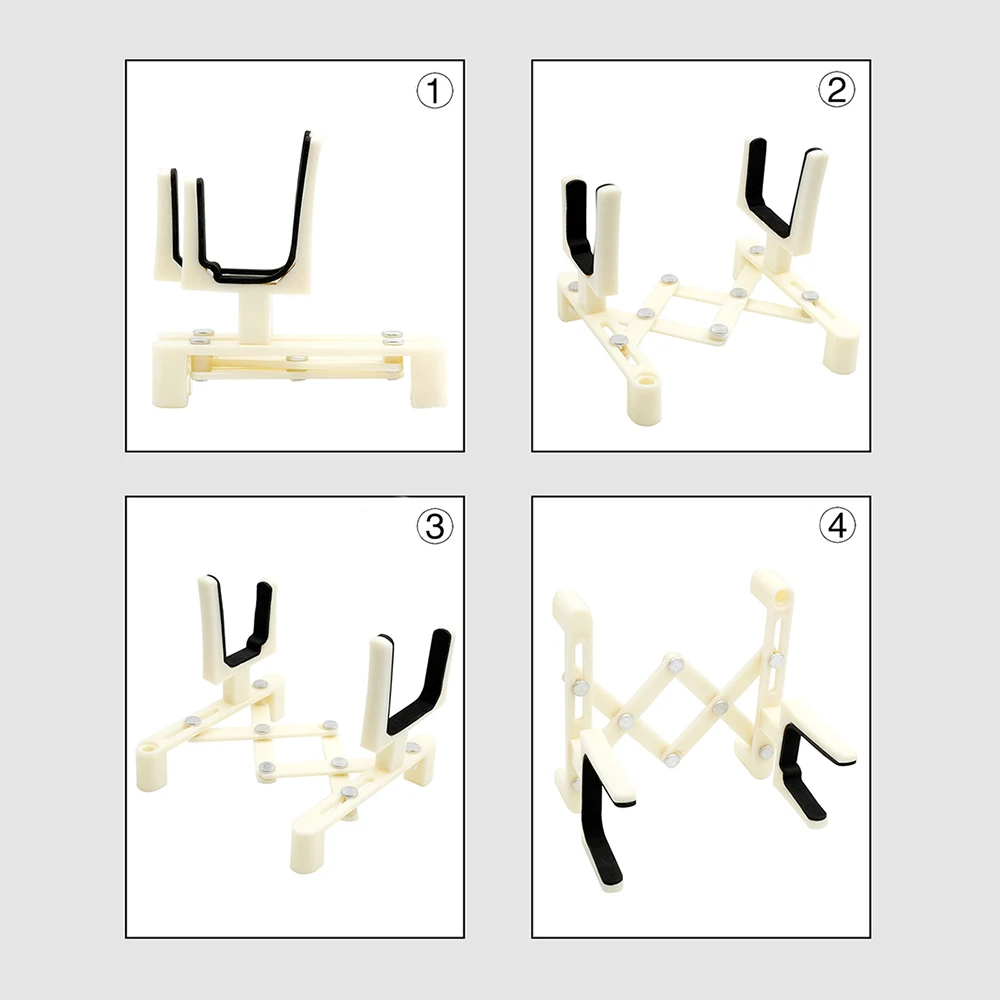 ①

②

③

④