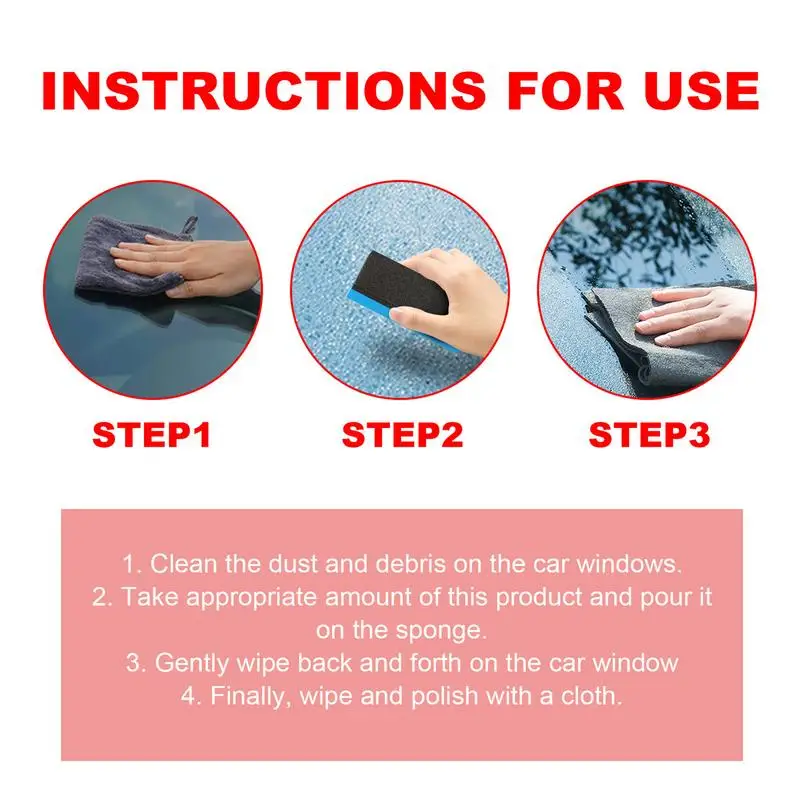 INSTRUCTIONS FOR USE

STEP1

STEP2

STEP3

1. Clean the dust and debris on the car windows.
2. Take appropriate amount of this product and pour it on the sponge.
3. Gently wipe back and forth on the car window
4. Finally, wipe and polish with a cloth.