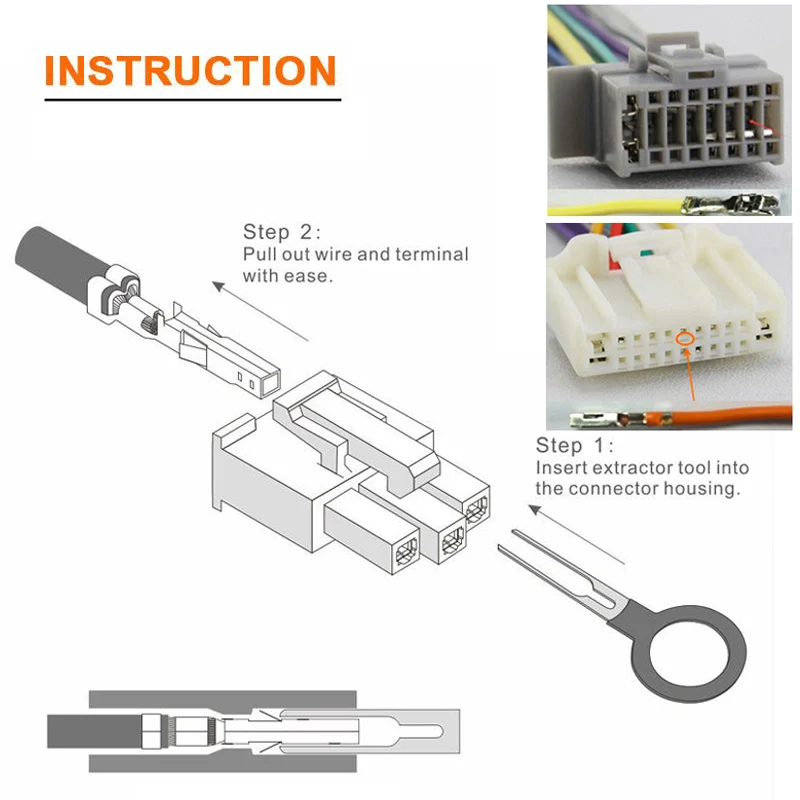 INSTRUCTION

Step 2:
Pull out wire and terminal with ease.

Step 1:
Insert extractor tool into the connector housing.