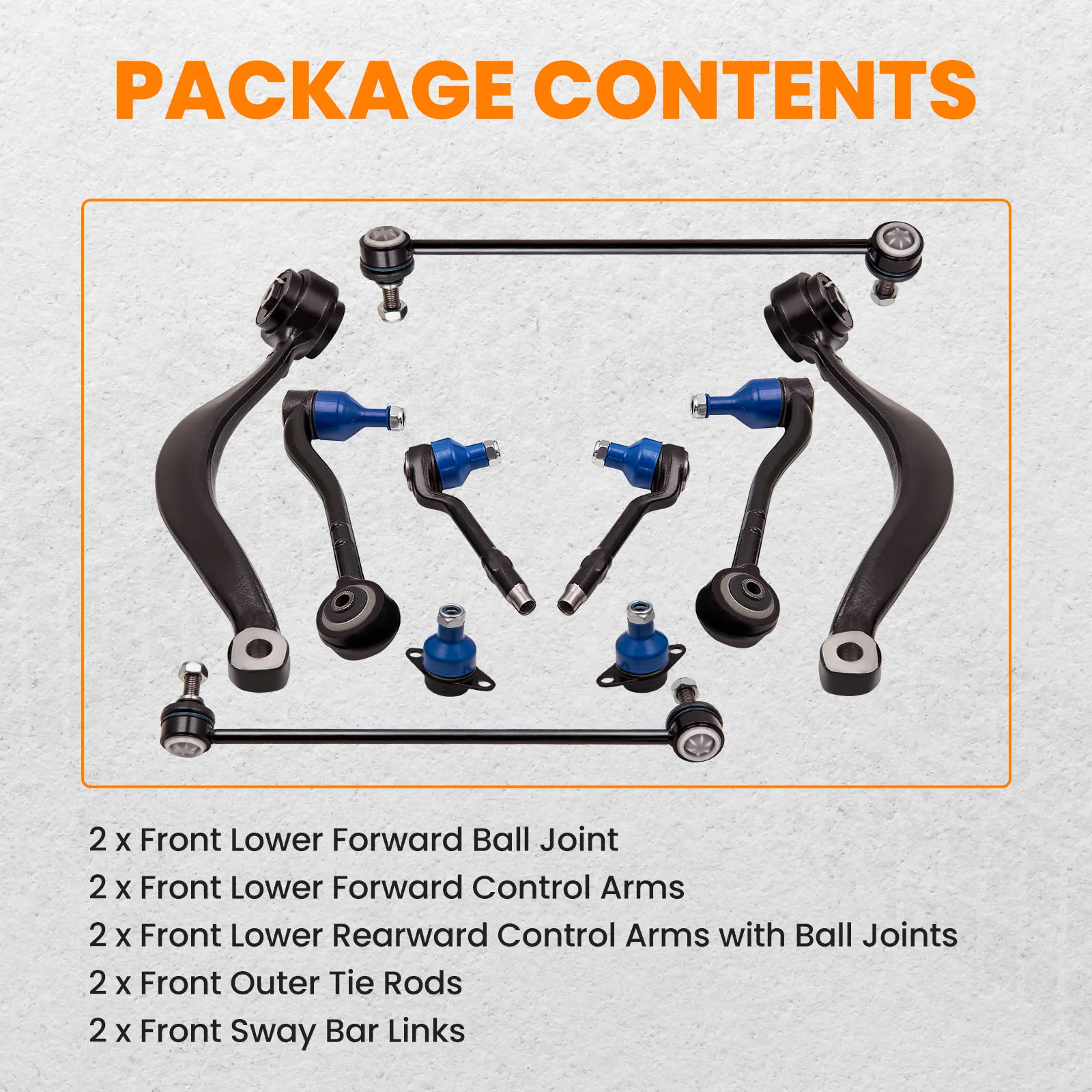 PACKAGE CONTENTS

2 x Front Lower Forward Ball Joint
2 x Front Lower Forward Control Arms
2 x Front Lower Rearward Control Arms with Ball Joints
2 x Front Outer Tie Rods
2 x Front Sway Bar Links