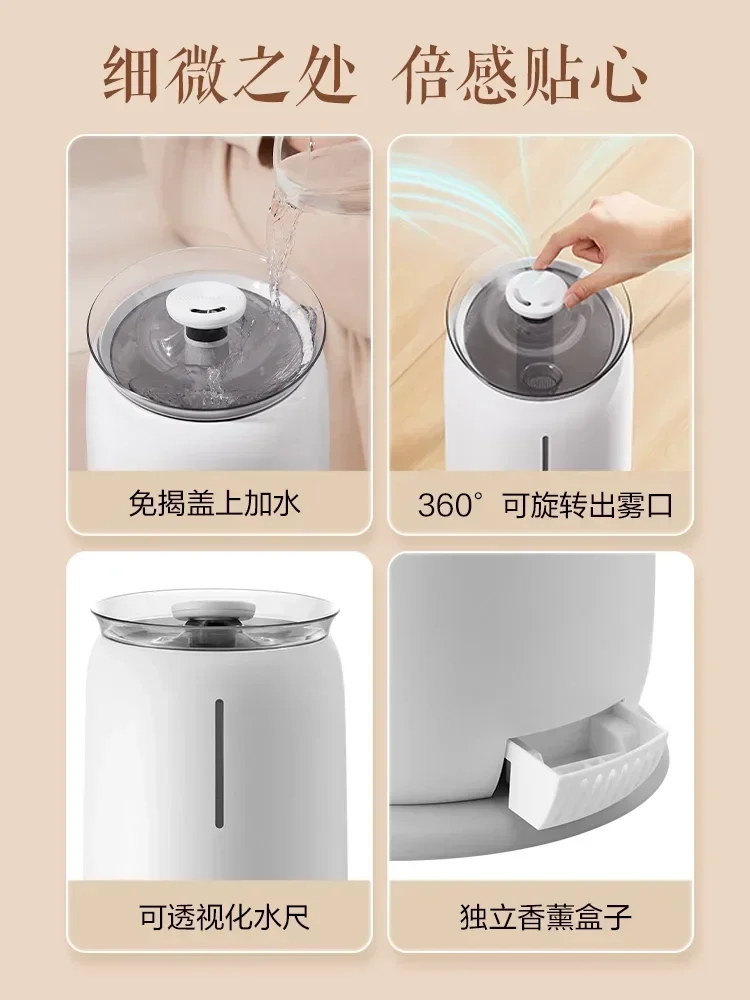 细微之处 倍感贴心

免揭盖上加水

360° 可旋转出雾口

可透视化水尺

独立香薰盒子