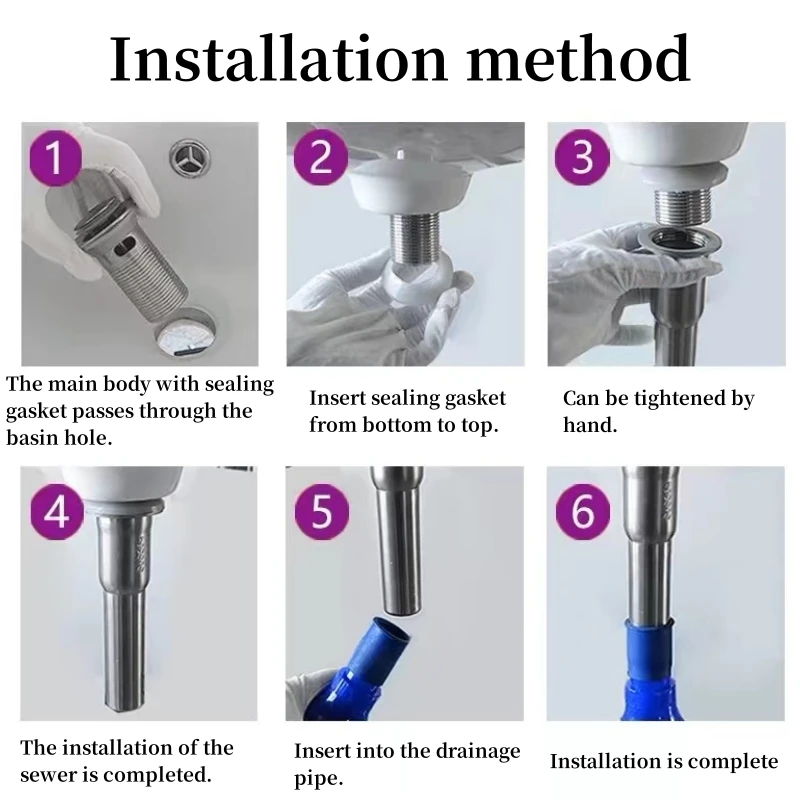 Installation method

1

The main body with sealing gasket passes through the basin hole.

2

Insert sealing gasket from bottom to top.

3

Can be tightened by hand.

4

The installation of the sewer is completed.

5

Insert into the drainage pipe.

6

Installation is complete