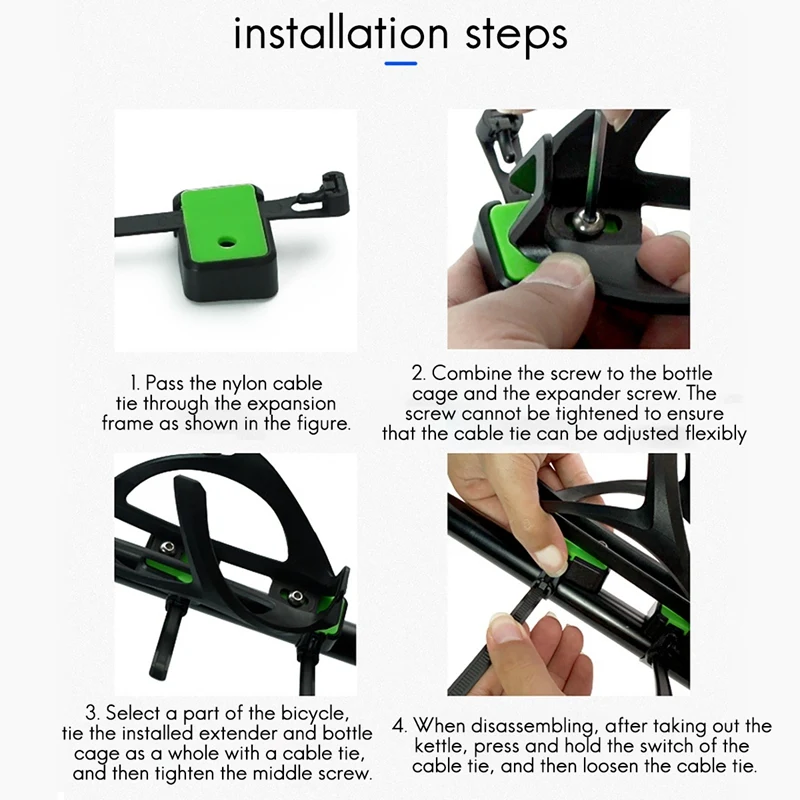 installation steps

1. Pass the nylon cable tie through the expansion frame as shown in the figure.

2. Combine the screw to the bottle cage and the expander screw. The screw cannot be tightened to ensure that the cable tie can be adjusted flexibly

3. Select a part of the bicycle, tie the installed extender and bottle cage as a whole with a cable tie, and then tighten the middle screw.

4. When disassembling, after taking out the kettle, press and hold the switch of the cable tie, and then loosen the cable tie.