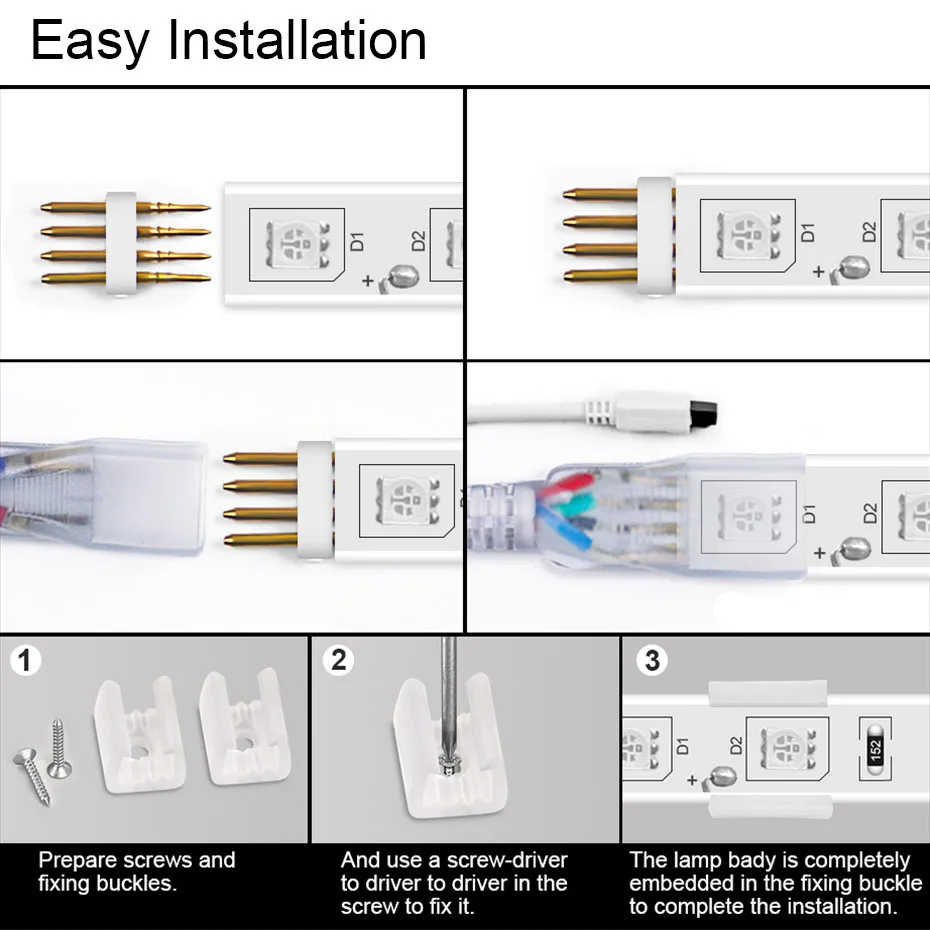 Easy Installation

D1
D2
+

D1
D2
+

D1
D2
+

1

2

3

D1
D2
+
152

Prepare screws and fixing buckles.

And use a screw-driver to driver to driver in the screw to fix it.

The lamp bady is completely embedded in the fixing buckle to complete the installation.