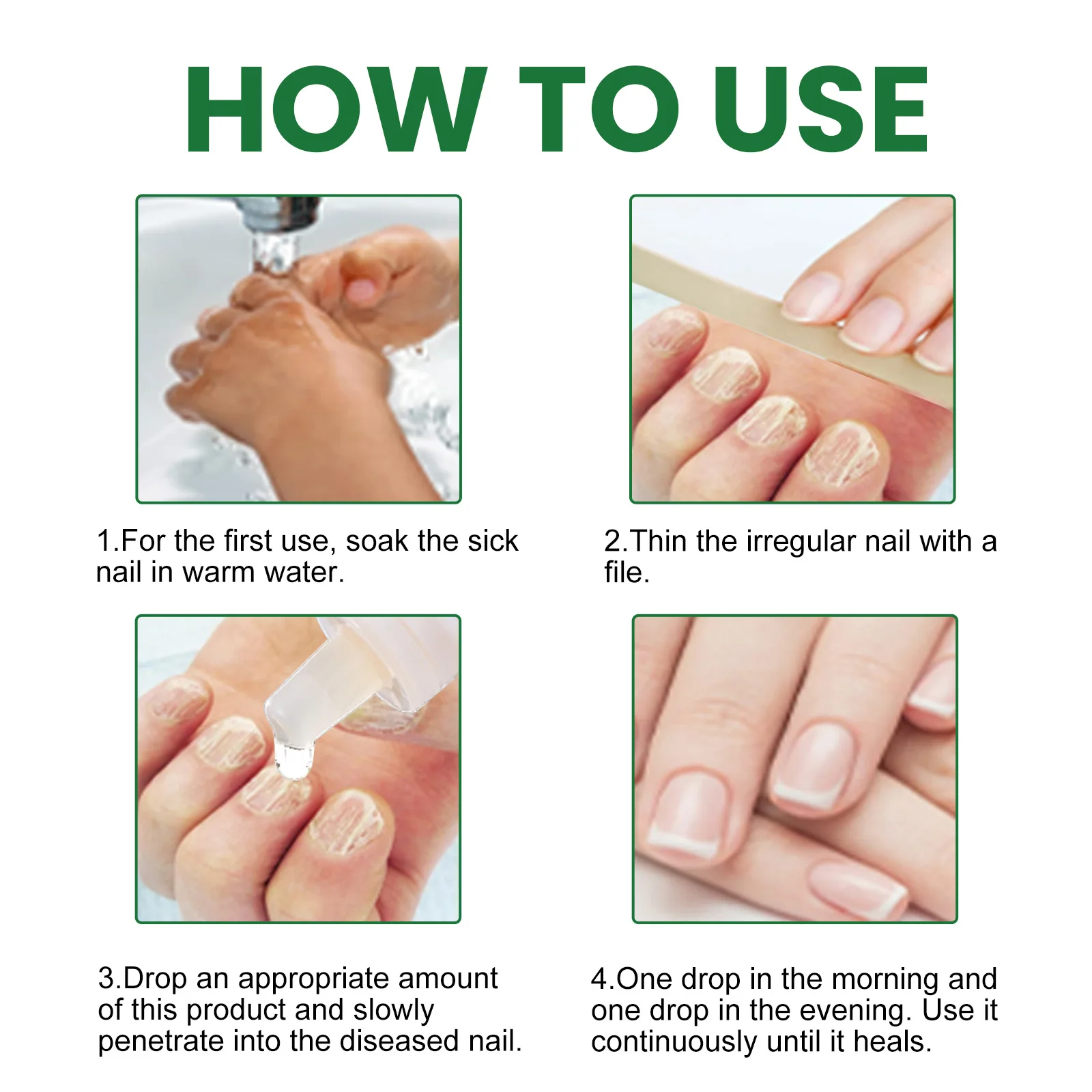 HOW TO USE

1.For the first use, soak the sick nail in warm water.

2.Thin the irregular nail with a file.

3.Drop an appropriate amount of this product and slowly penetrate into the diseased nail.

4.One drop in the morning and one drop in the evening. Use it continuously until it heals.