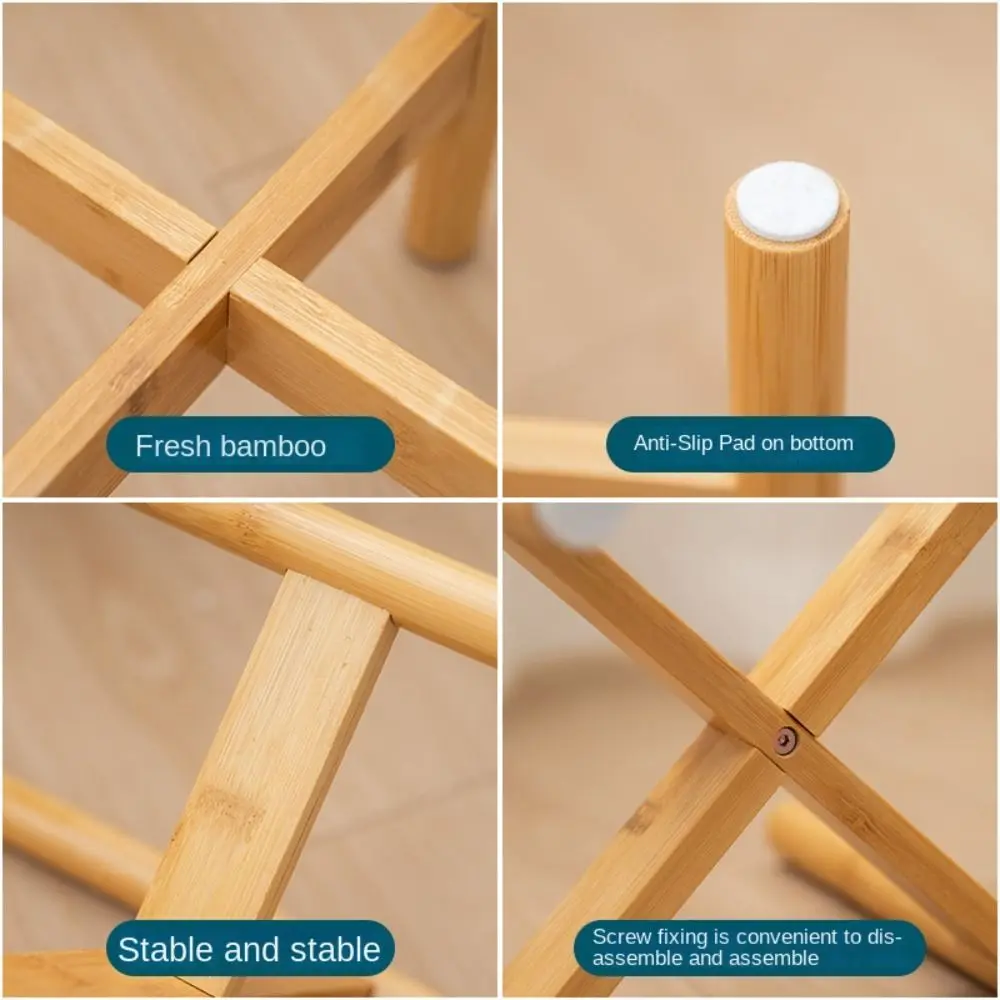 Fresh bamboo

Anti-Slip Pad on bottom

Stable and stable

Screw fixing is convenient to disassemble and assemble