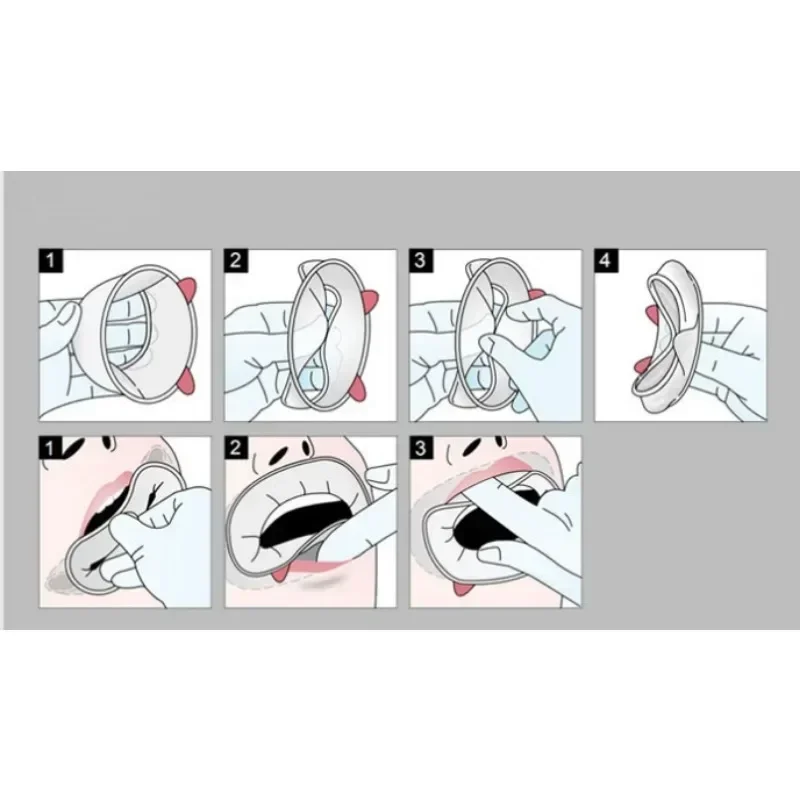 1
2
3
4
1
2
3