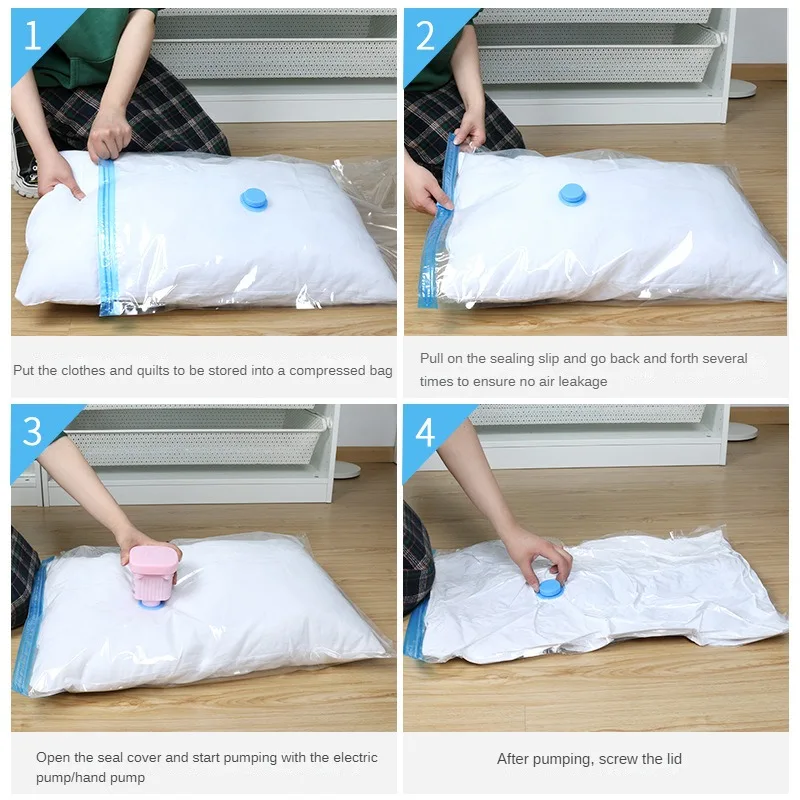 1

Put the clothes and quilts to be stored into a compressed bag

2

Pull on the sealing slip and go back and forth several times to ensure no air leakage

3

Open the seal cover and start pumping with the electric pump/hand pump

4

After pumping, screw the lid