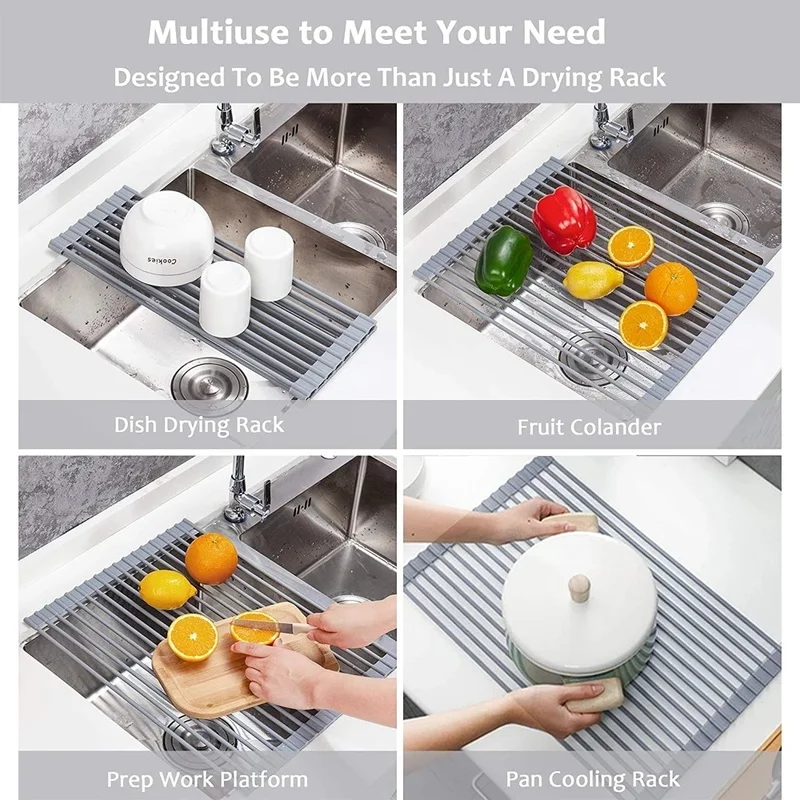 Multiuse to Meet Your Need
Designed To Be More Than Just A Drying Rack

Cookies

Dish Drying Rack

Fruit Colander

Prep Work Platform

Pan Cooling Rack