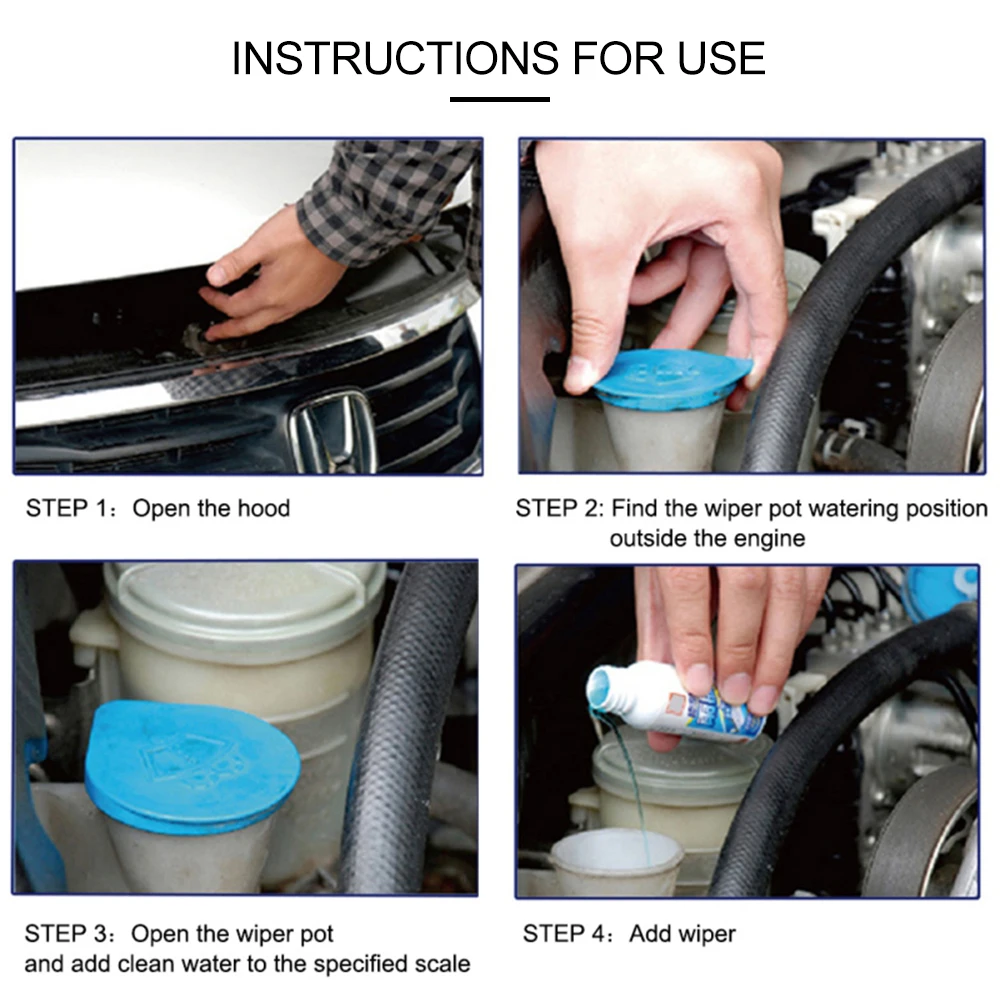 INSTRUCTIONS FOR USE

STEP 1: Open the hood

STEP 2: Find the wiper pot watering position outside the engine

STEP 3: Open the wiper pot and add clean water to the specified scale

STEP 4: Add wiper