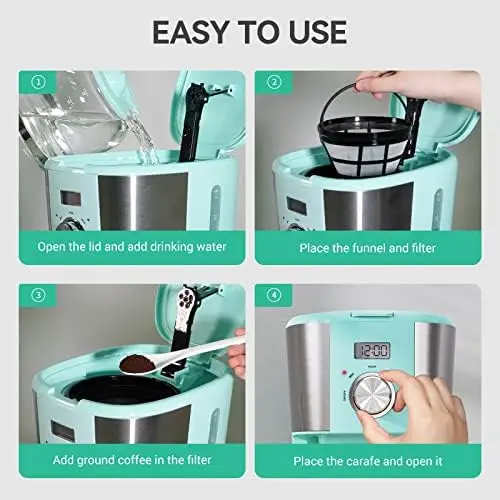 EASY TO USE

①

Open the lid and add drinking water

②

Place the funnel and filter

③

Add ground coffee in the filter

④

12:00

Place the carafe and open it