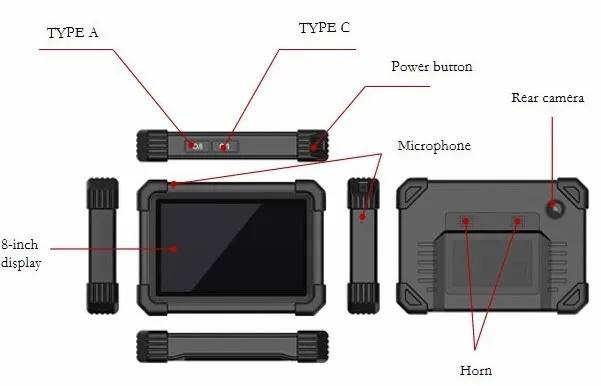 TYPE A

TYPE C

Power button

Rear camera

Microphone

8-inch display

Horn