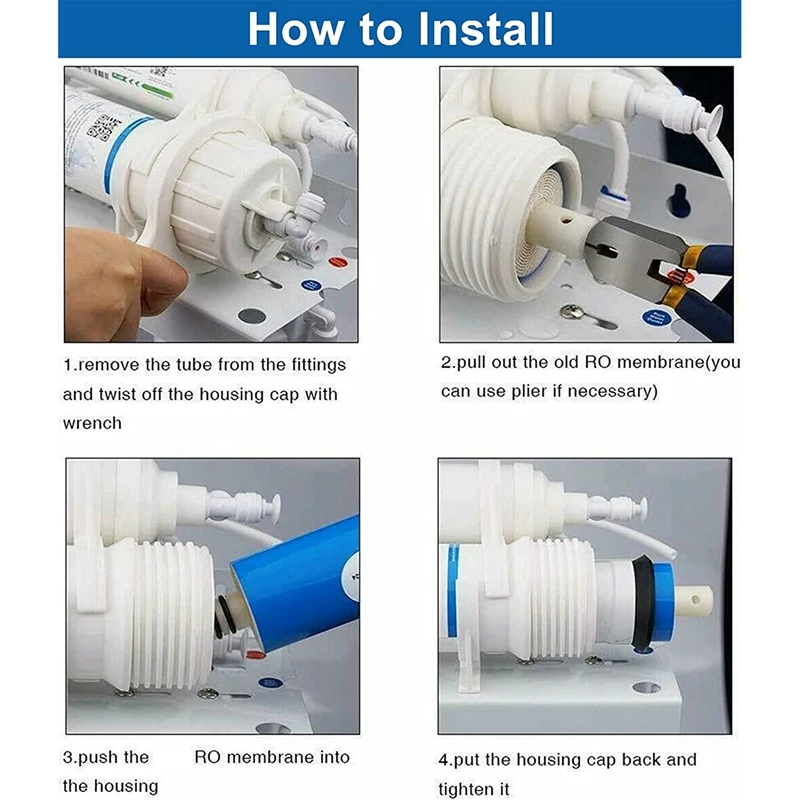 How to Install

1.remove the tube from the fittings and twist off the housing cap with wrench

2.pull out the old RO membrane(you can use plier if necessary)

3.push the RO membrane into the housing

4.put the housing cap back and tighten it