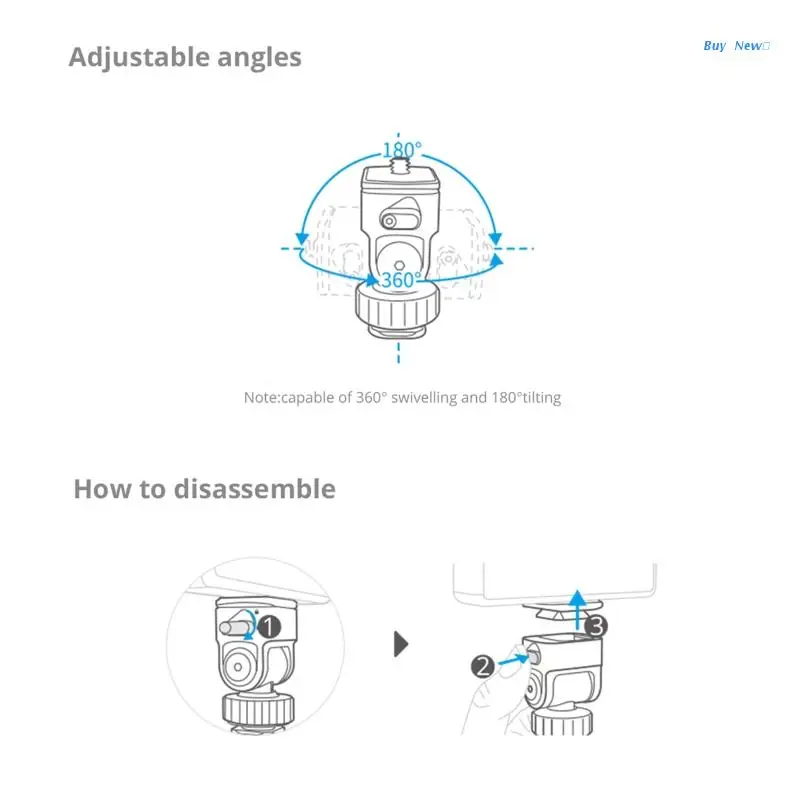 Adjustable angles

Buy New

180°

360°

Note:capable of 360° swivelling and 180°tilting

How to disassemble

1

2

3