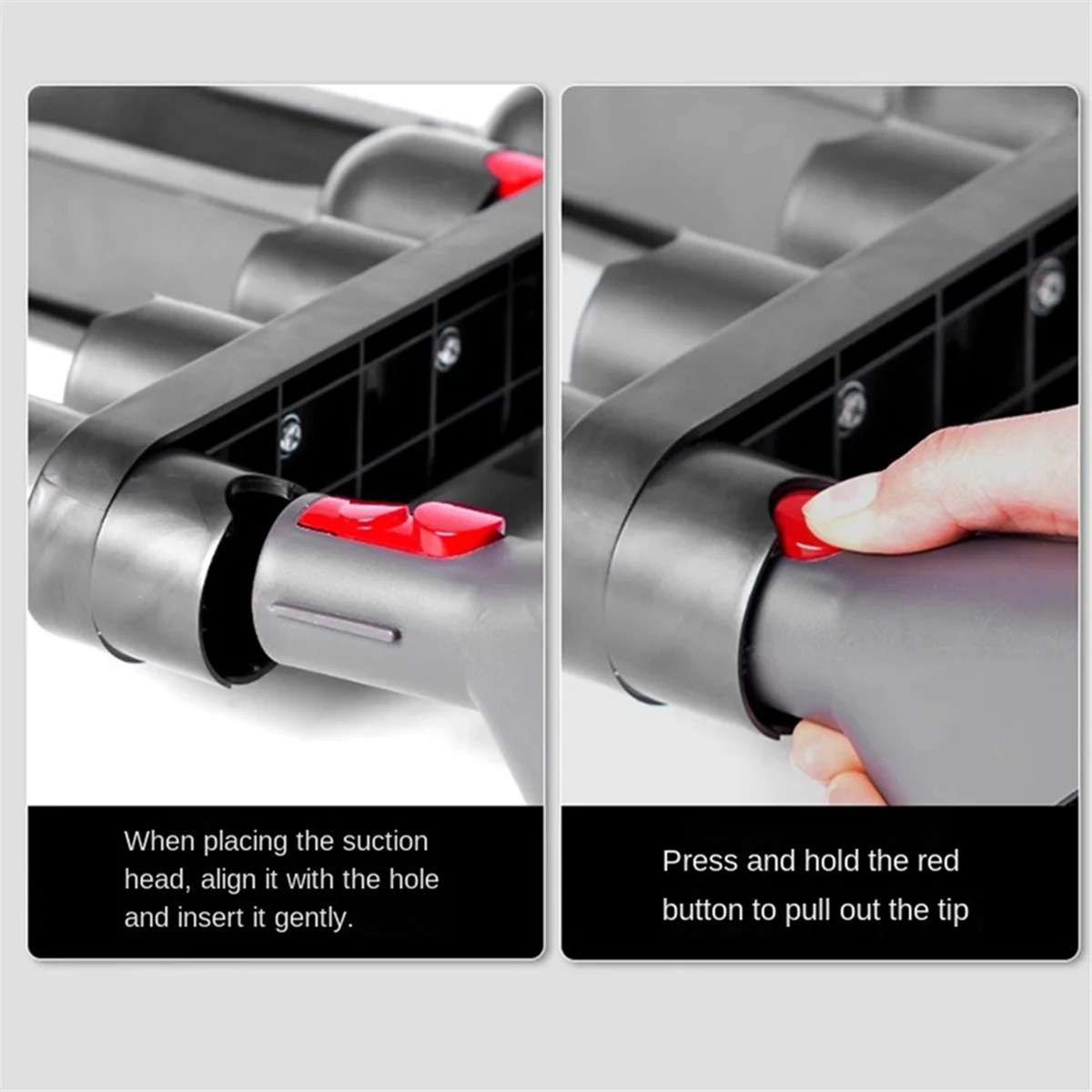 When placing the suction head, align it with the hole and insert it gently.

Press and hold the red button to pull out the tip