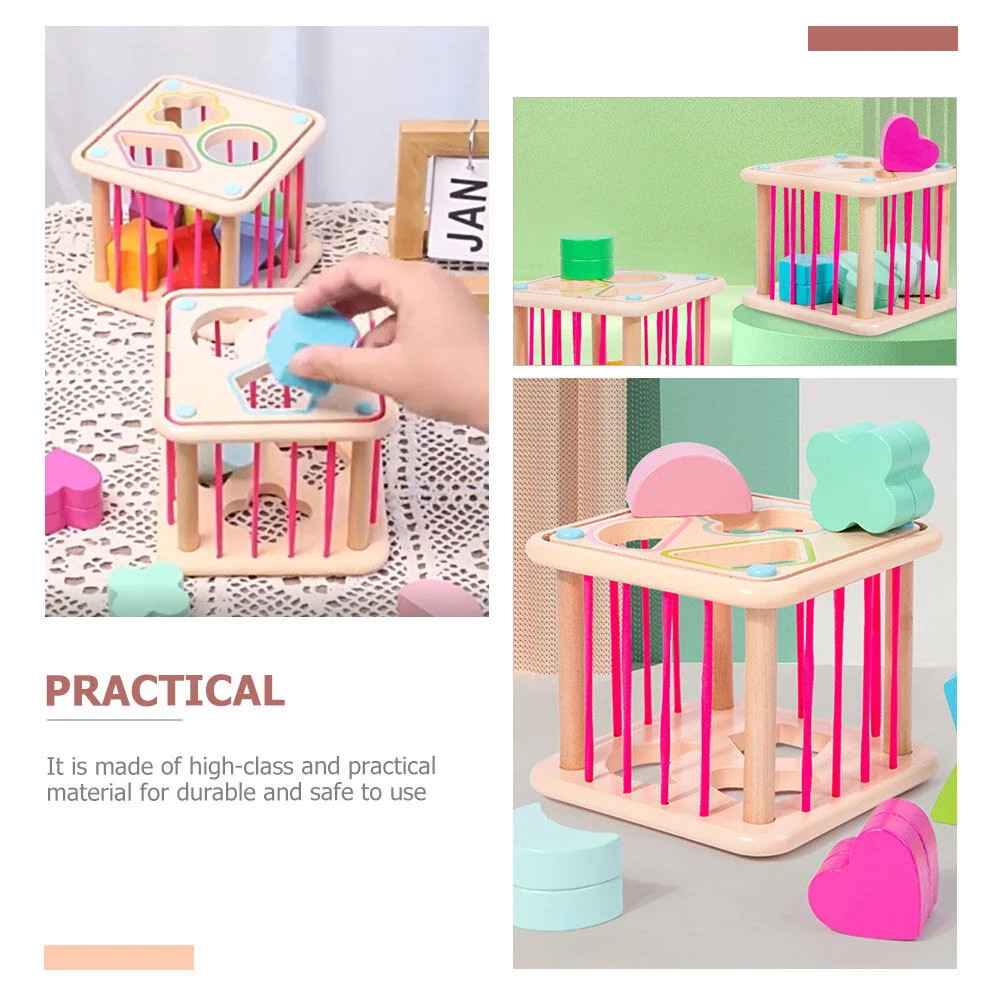 JAN

PRACTICAL

It is made of high-class and practical material for durable and safe to use