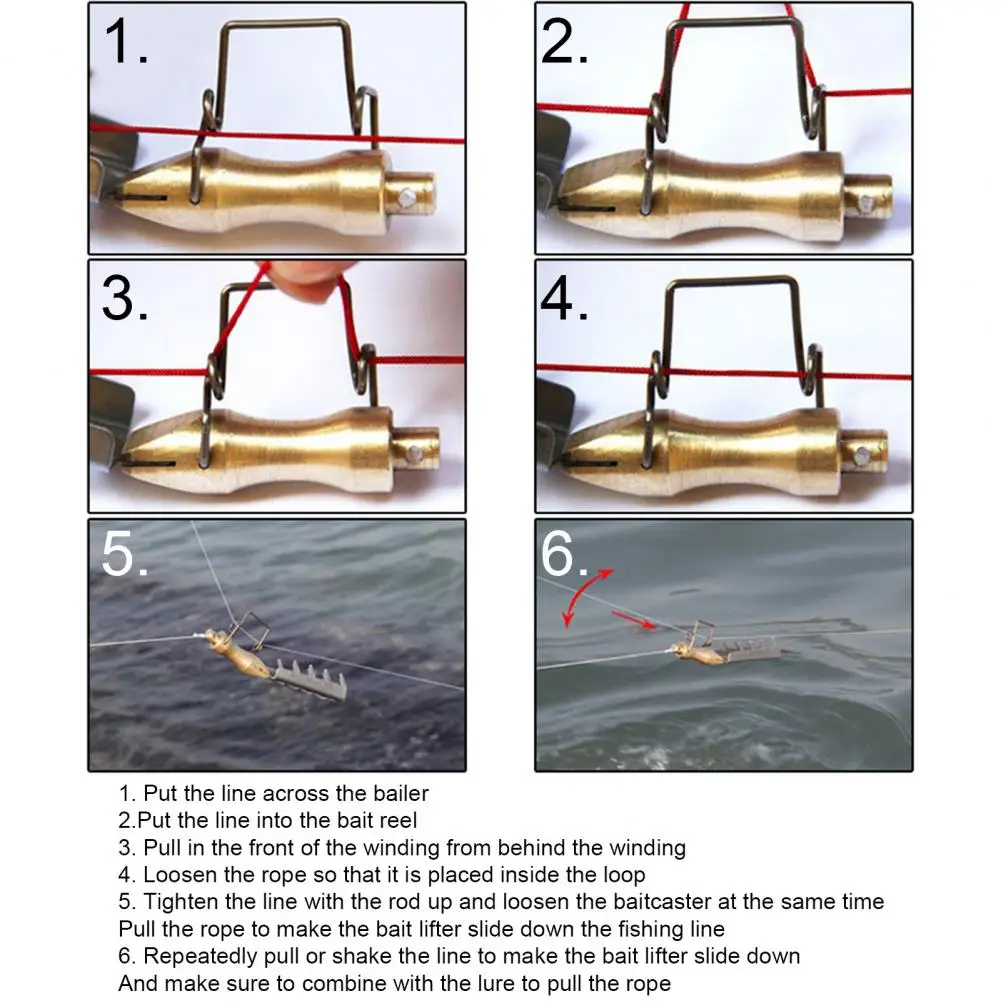 1.

2.

3.

4.

5.

6.

1. Put the line across the bailer
2.Put the line into the bait reel
3. Pull in the front of the winding from behind the winding
4. Loosen the rope so that it is placed inside the loop
5. Tighten the line with the rod up and loosen the baitcaster at the same time
Pull the rope to make the bait lifter slide down the fishing line
6. Repeatedly pull or shake the line to make the bait lifter slide down
And make sure to combine with the lure to pull the rope