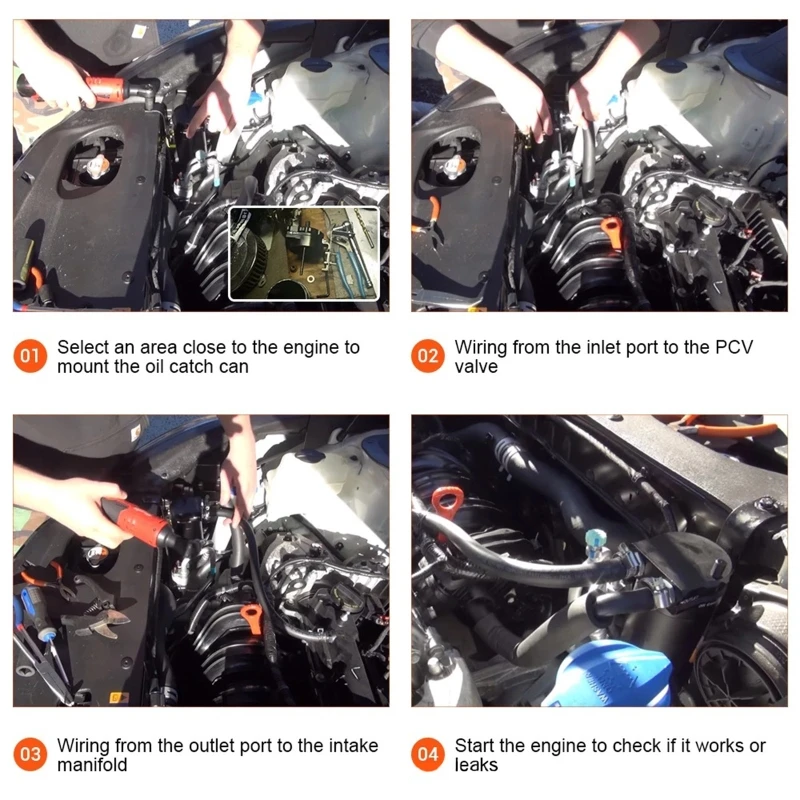 01 Select an area close to the engine to mount the oil catch can

02 Wiring from the inlet port to the PCV valve

03 Wiring from the outlet port to the intake manifold

04 Start the engine to check if it works or leaks