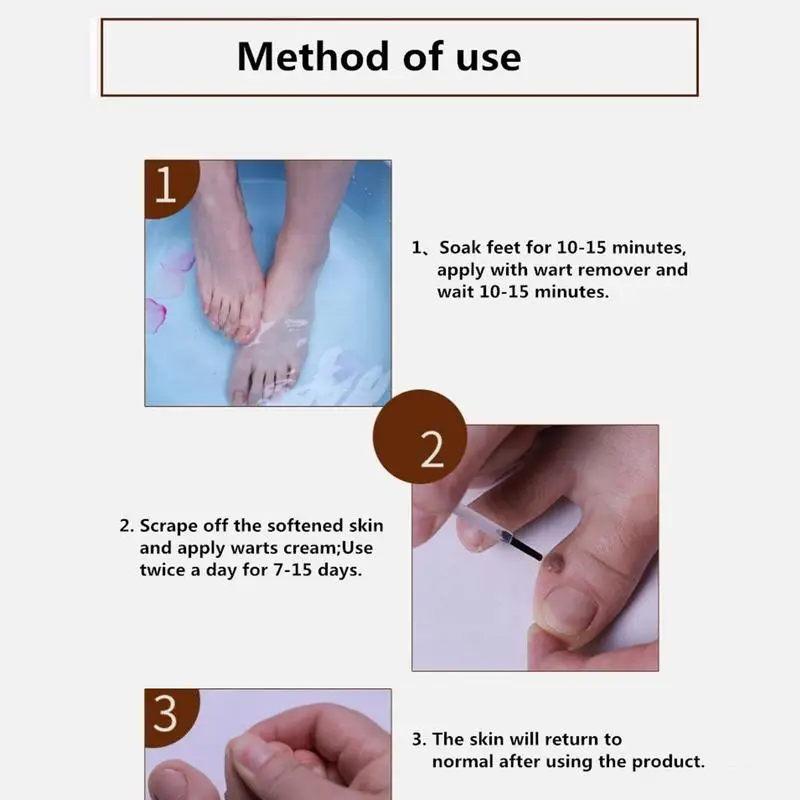 Method of use

1

1、Soak feet for 10-15 minutes, apply with wart remover and wait 10-15 minutes.

2

2. Scrape off the softened skin and apply warts cream;Use twice a day for 7-15 days.

3

3. The skin will return to normal after using the product.