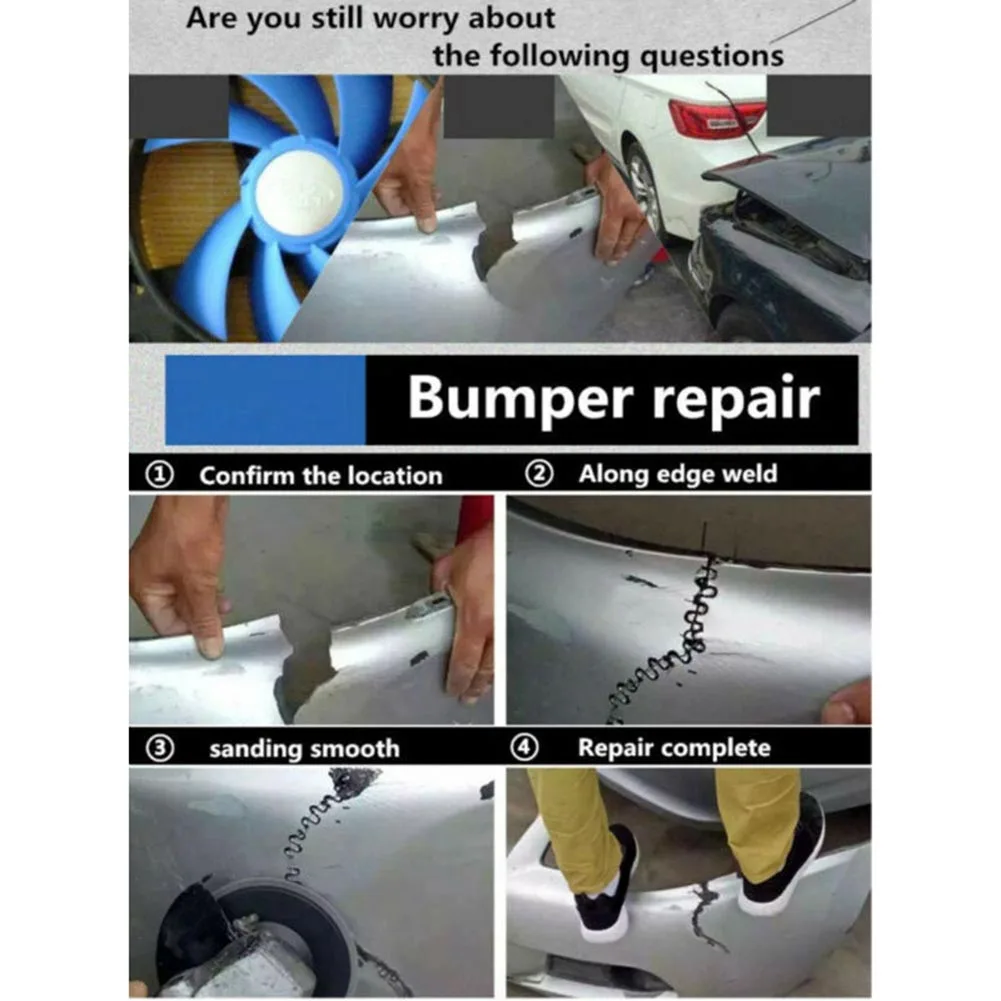 Are you still worry about the following questions

Bumper repair

① Confirm the location

② Along edge weld

③ sanding smooth

④ Repair complete