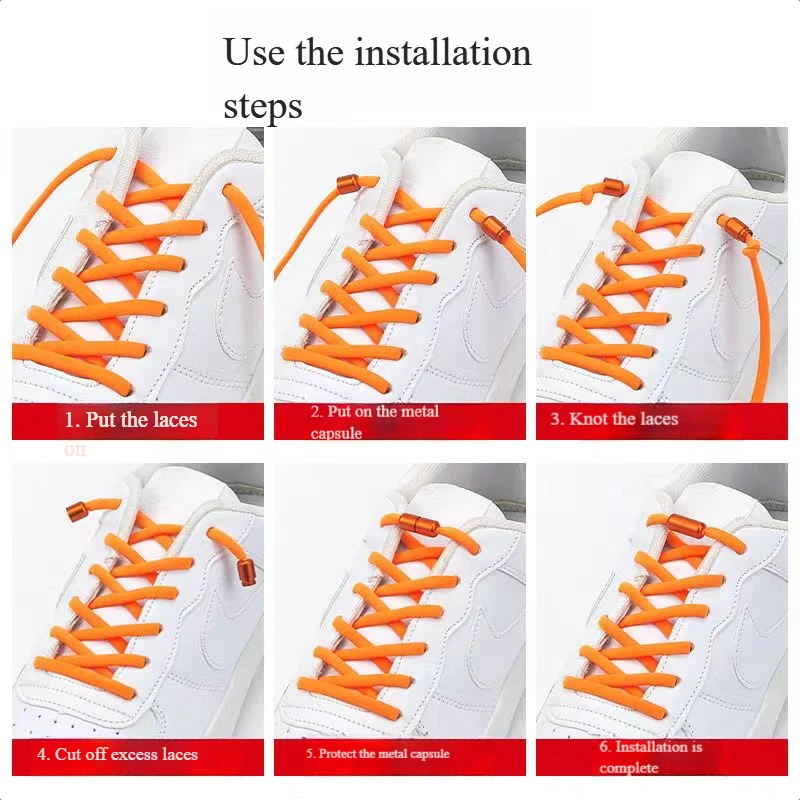 Use the installation steps

1. Put the laces on

2. Put on the metal capsule

3. Knot the laces

4. Cut off excess laces

5. Protect the metal capsule

6. Installation is complete