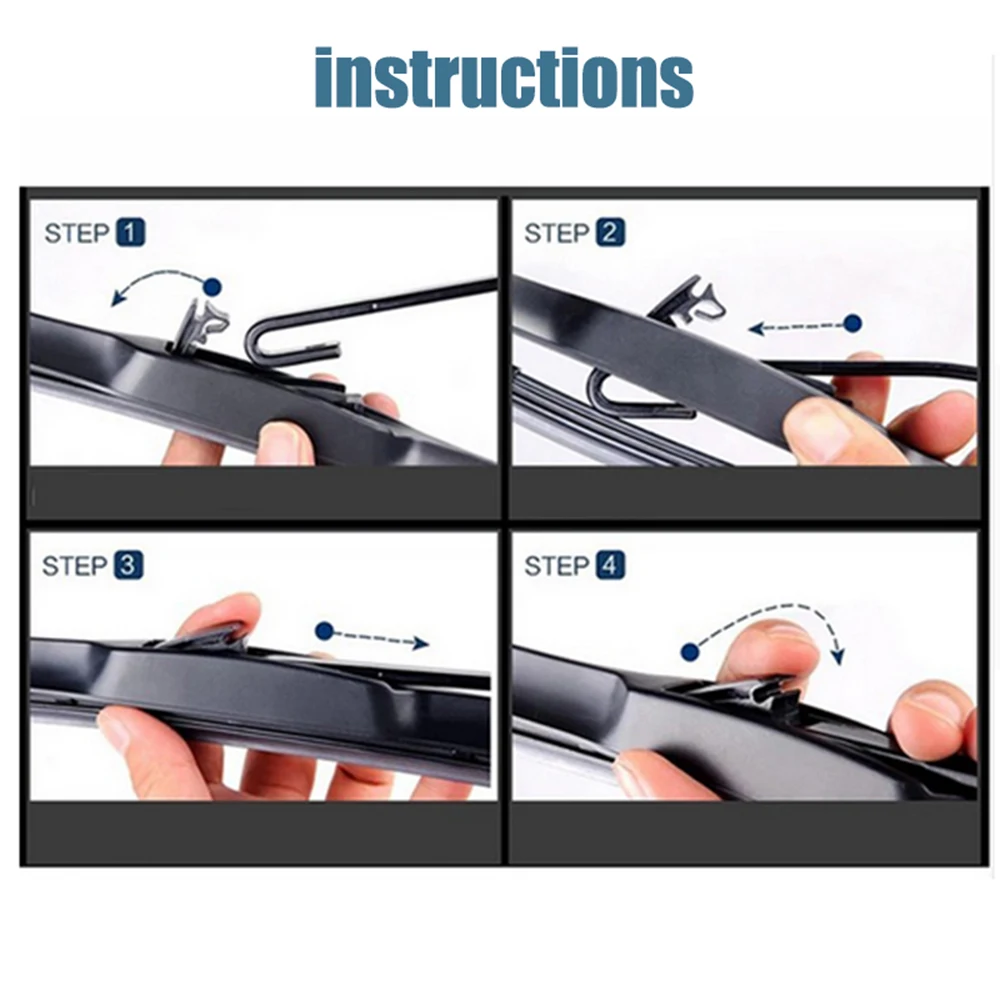 instructions

STEP 1

STEP 2

STEP 3

STEP 4