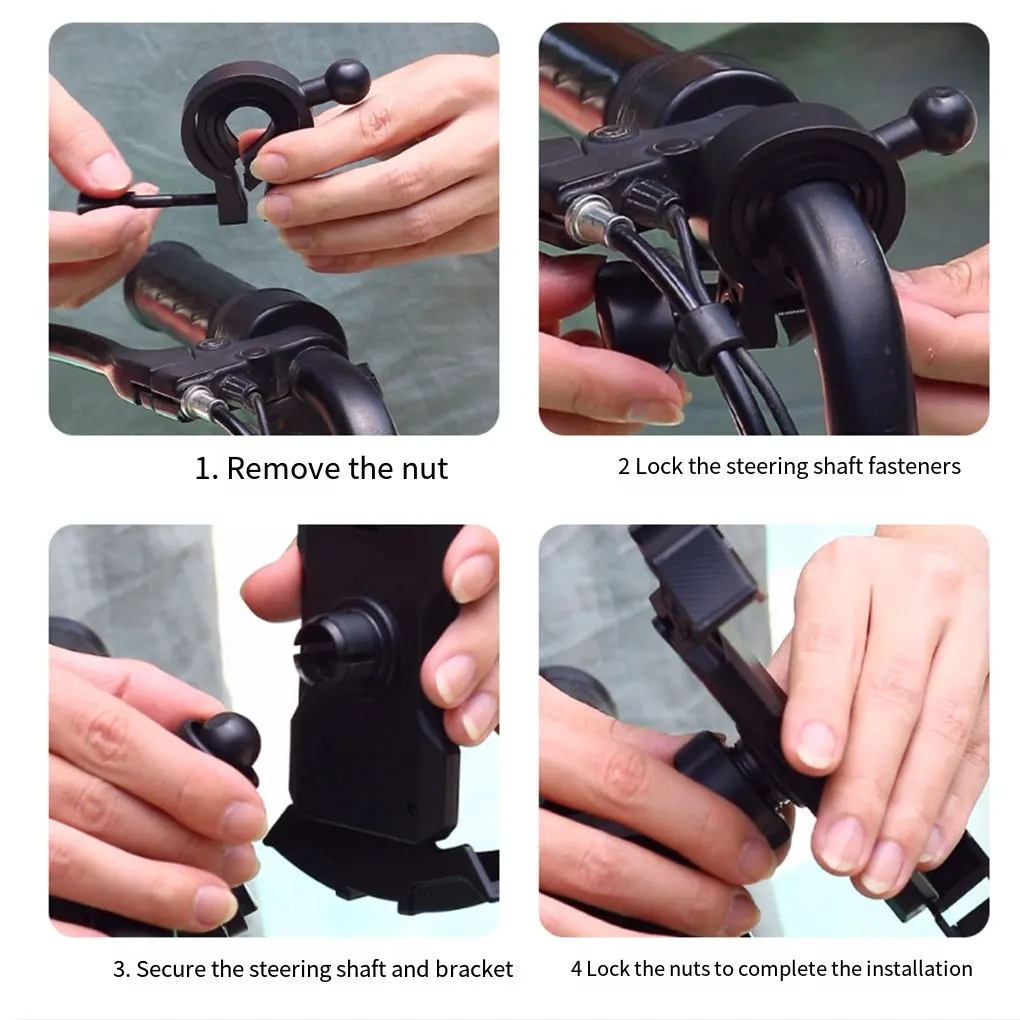 1. Remove the nut

2 Lock the steering shaft fasteners

3. Secure the steering shaft and bracket

4 Lock the nuts to complete the installation