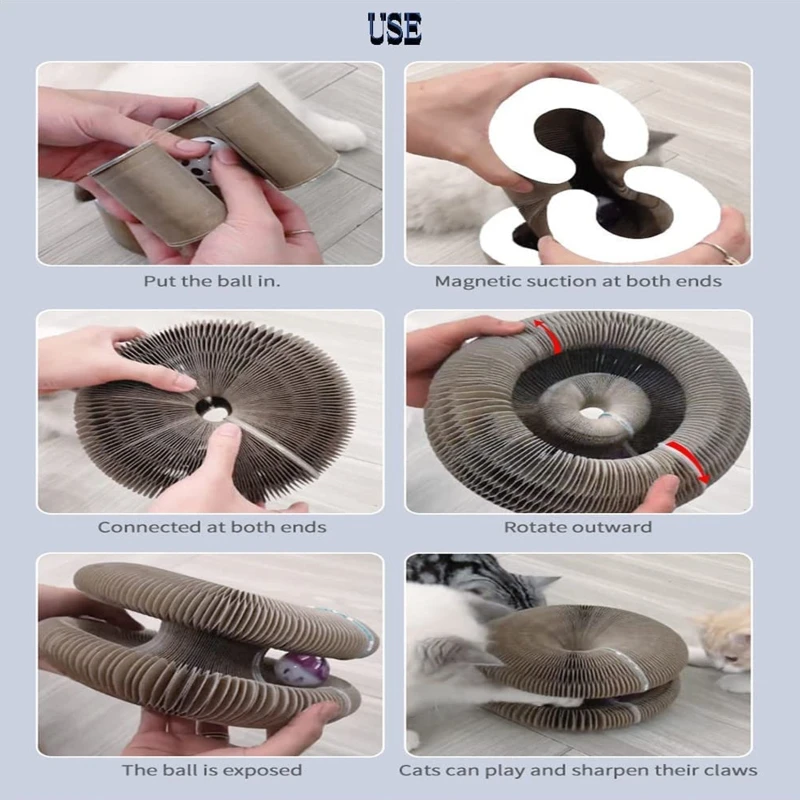 USE

Put the ball in.

Magnetic suction at both ends

Connected at both ends

Rotate outward

The ball is exposed

Cats can play and sharpen their claws