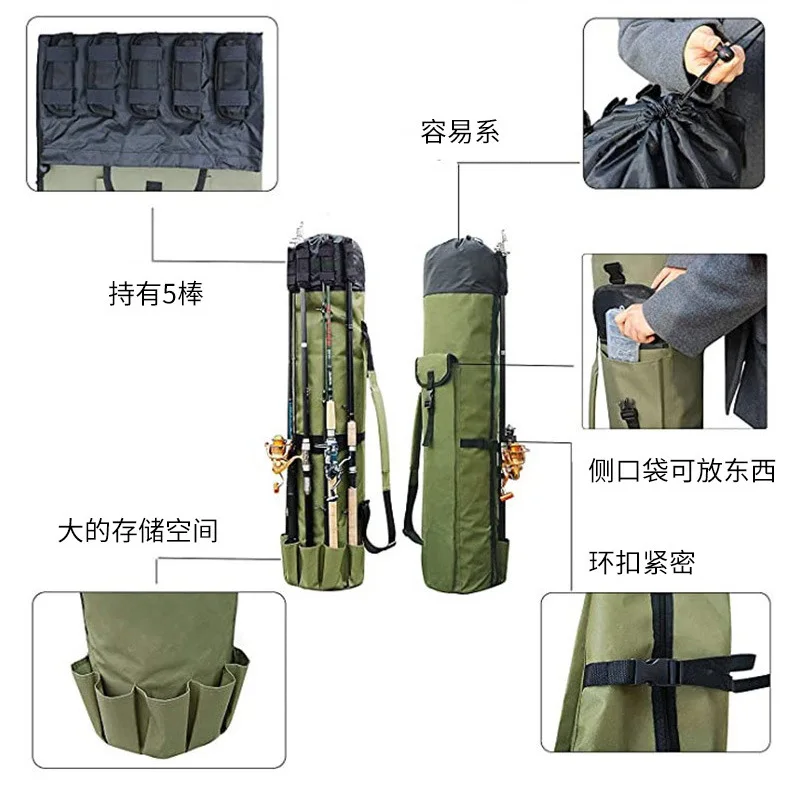 容易系

持有5棒

侧口袋可放东西

大的存储空间

环扣紧密