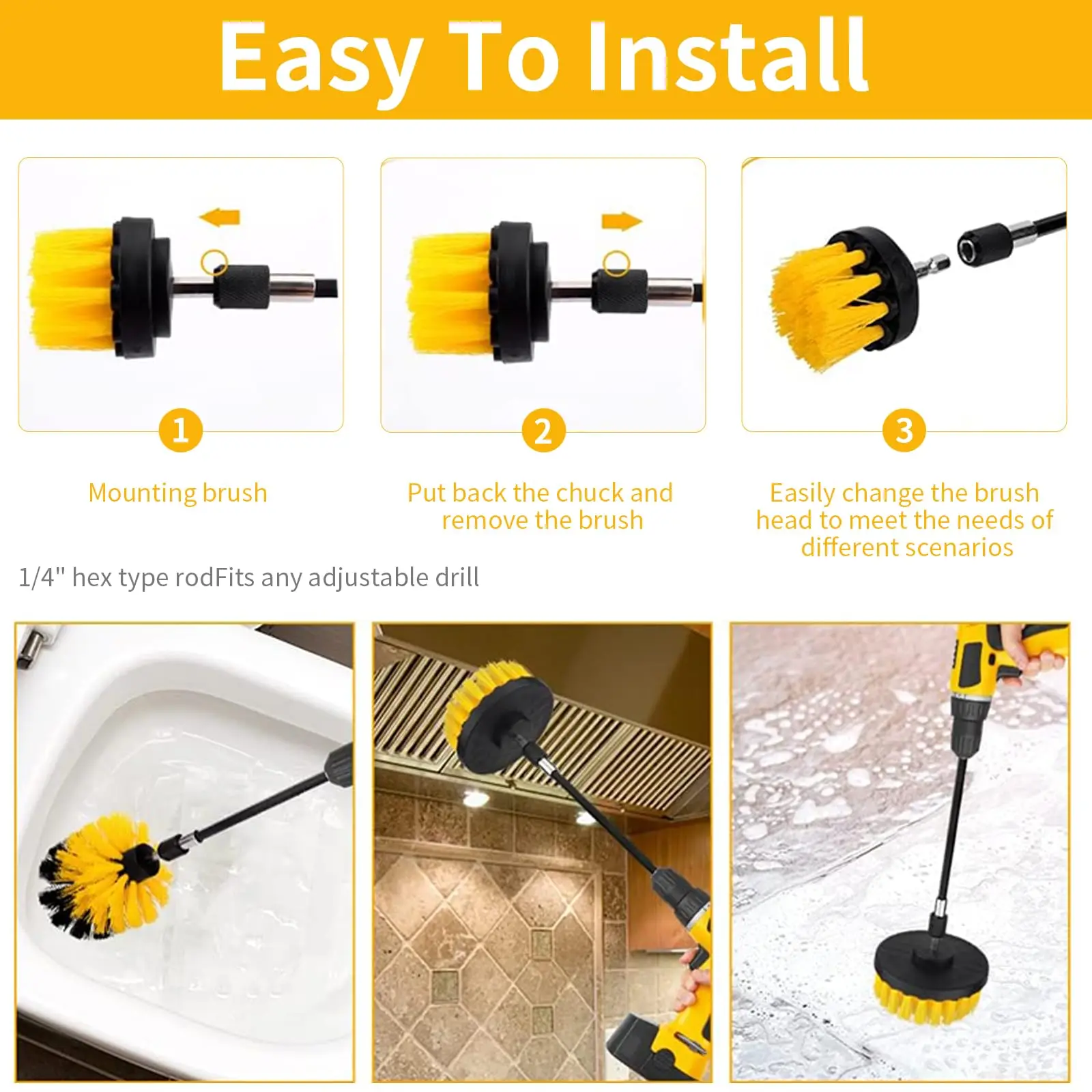 Easy To Install

1

Mounting brush

2

Put back the chuck and remove the brush

3

Easily change the brush head to meet the needs of different scenarios

1/4" hex type rodFits any adjustable drill