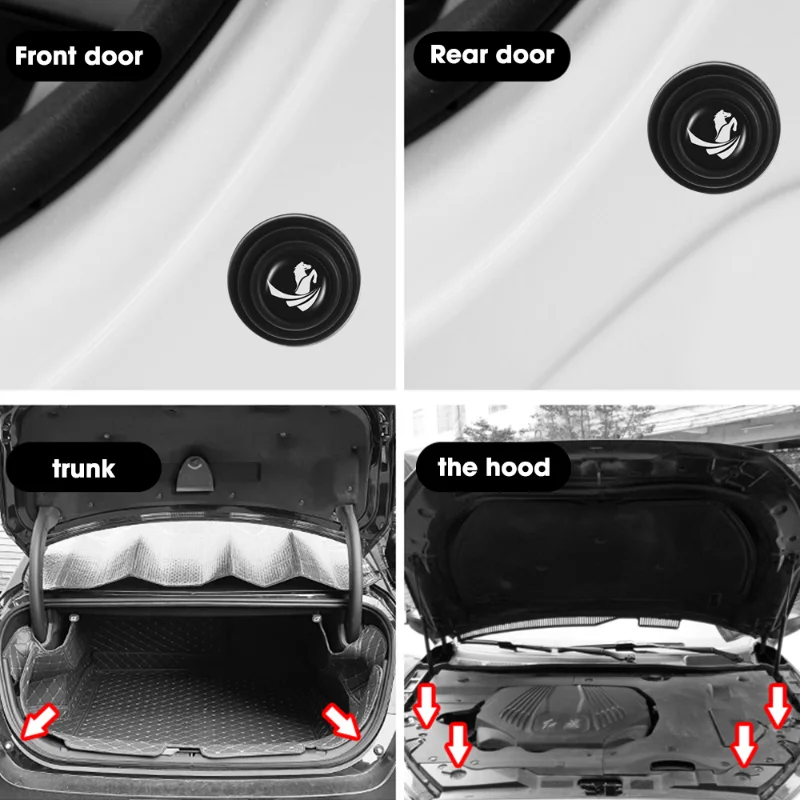 Front door

Rear door

trunk

the hood