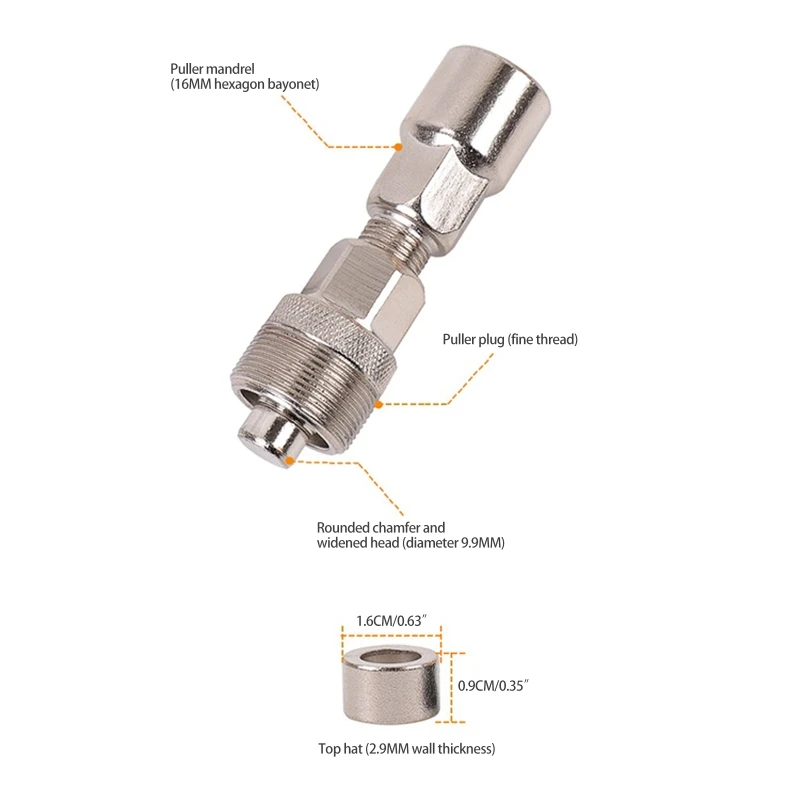 Puller mandrel
(16MM hexagon bayonet)

Puller plug (fine thread)

Rounded chamfer and
widened head (diameter 9.9MM)

1.6CM/0.63″

0.9CM/0.35″

Top hat (2.9MM wall thickness)