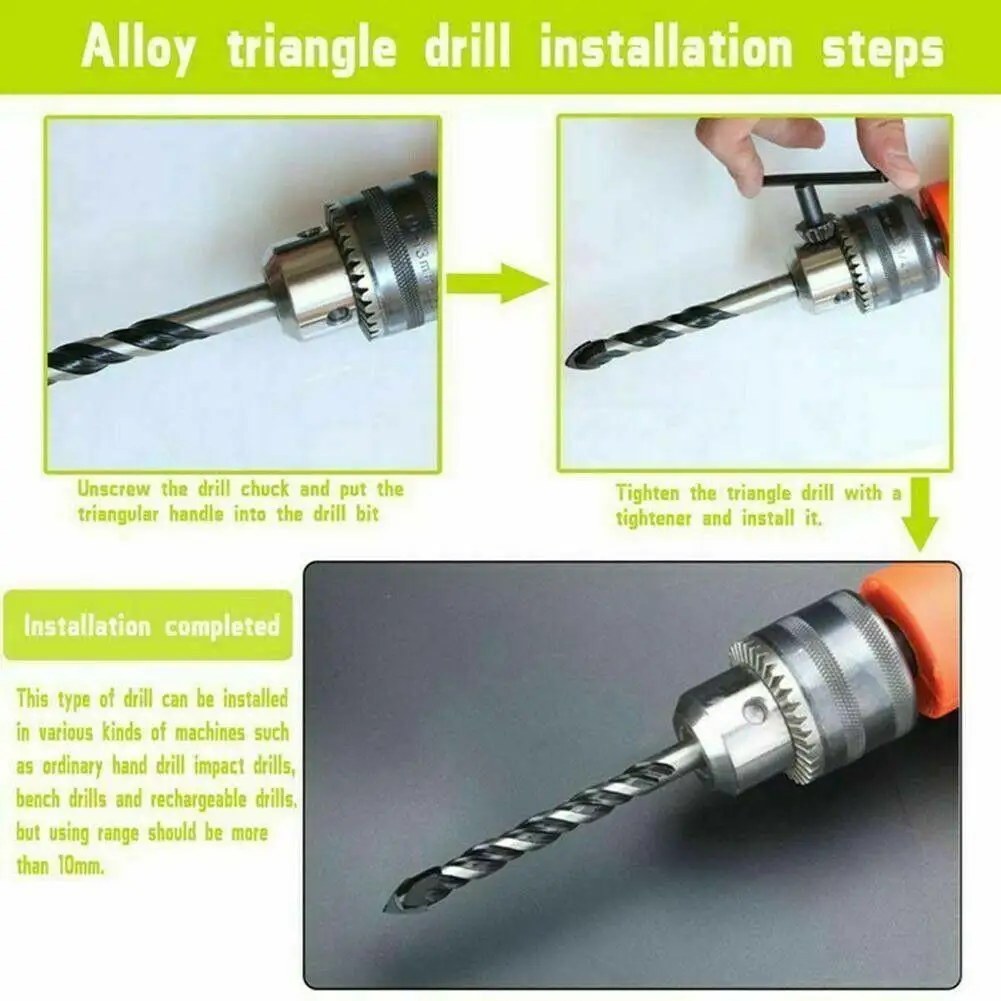 Alloy triangle drill installation steps

Unscrew the drill chuck and put the triangular handle into the drill bit

Tighten the triangle drill with a tightener and install it.

Installation completed

This type of drill can be installed in various kinds of machines such as ordinary hand drill impact drills, bench drills and rechargeable drills, but using range should be more than 10mm.