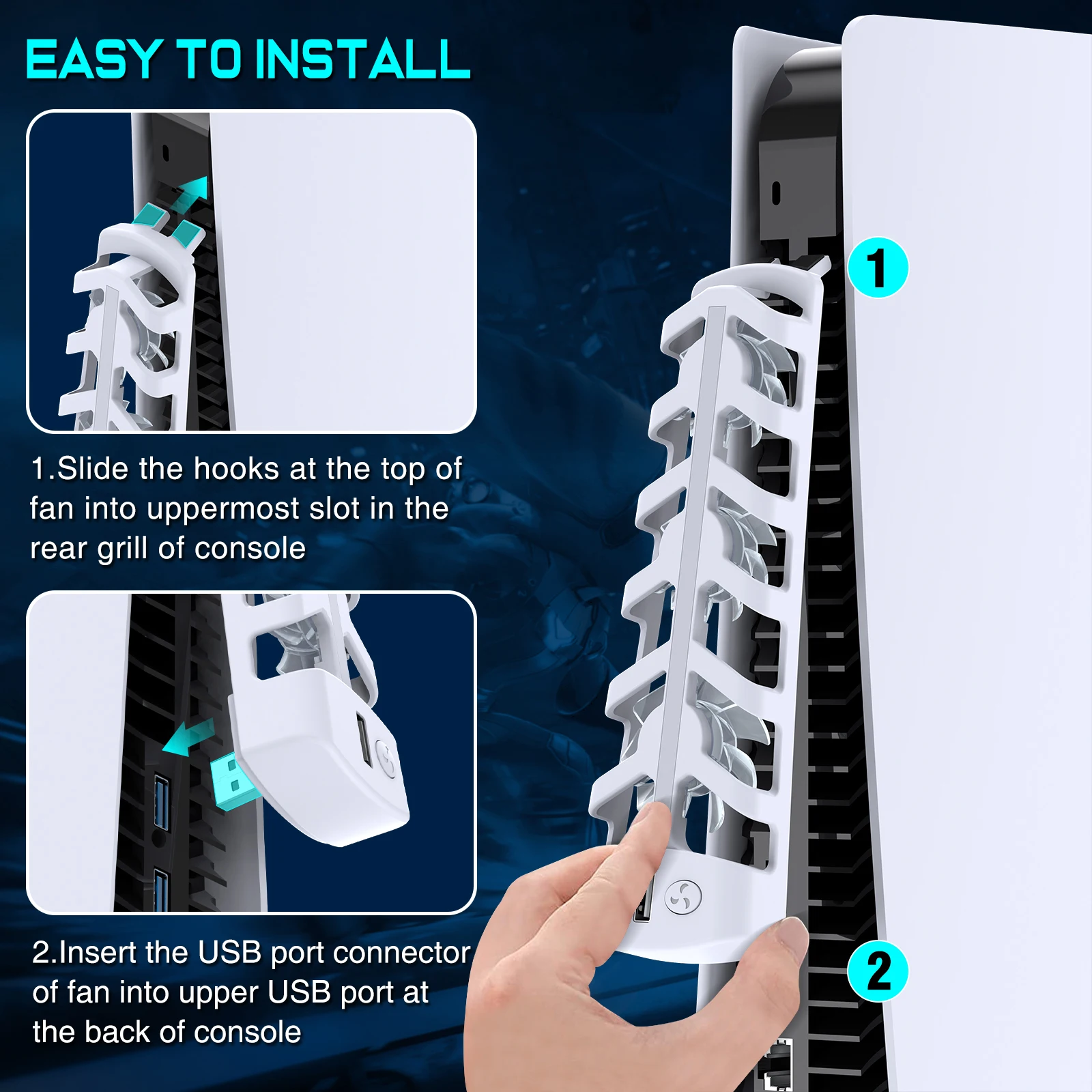 EASY TO INSTALL

1.Slide the hooks at the top of fan into uppermost slot in the rear grill of console

2.Insert the USB port connector of fan into upper USB port at the back of console

1

2