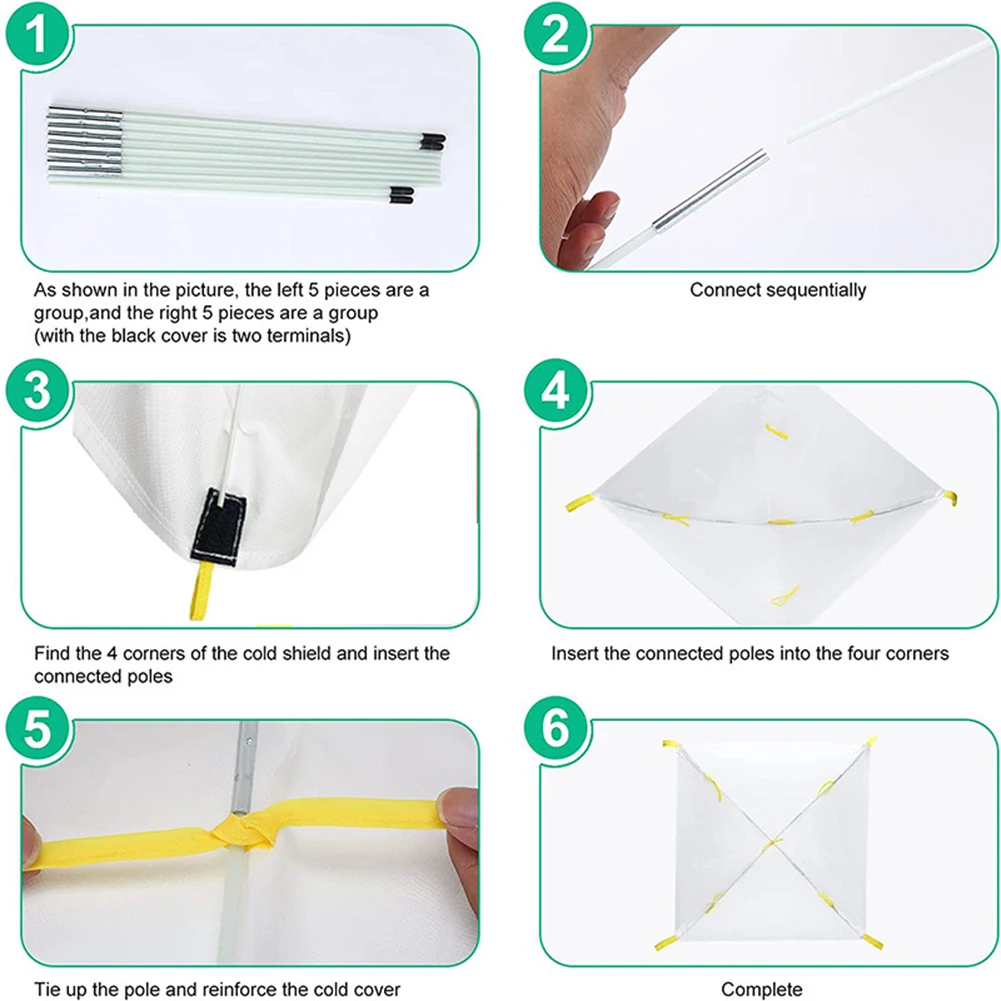 1

As shown in the picture, the left 5 pieces are a group,and the right 5 pieces are a group (with the black cover is two terminals)

2

Connect sequentially

3

Find the 4 corners of the cold shield and insert the connected poles

4

Insert the connected poles into the four corners

5

Tie up the pole and reinforce the cold cover

6

Complete