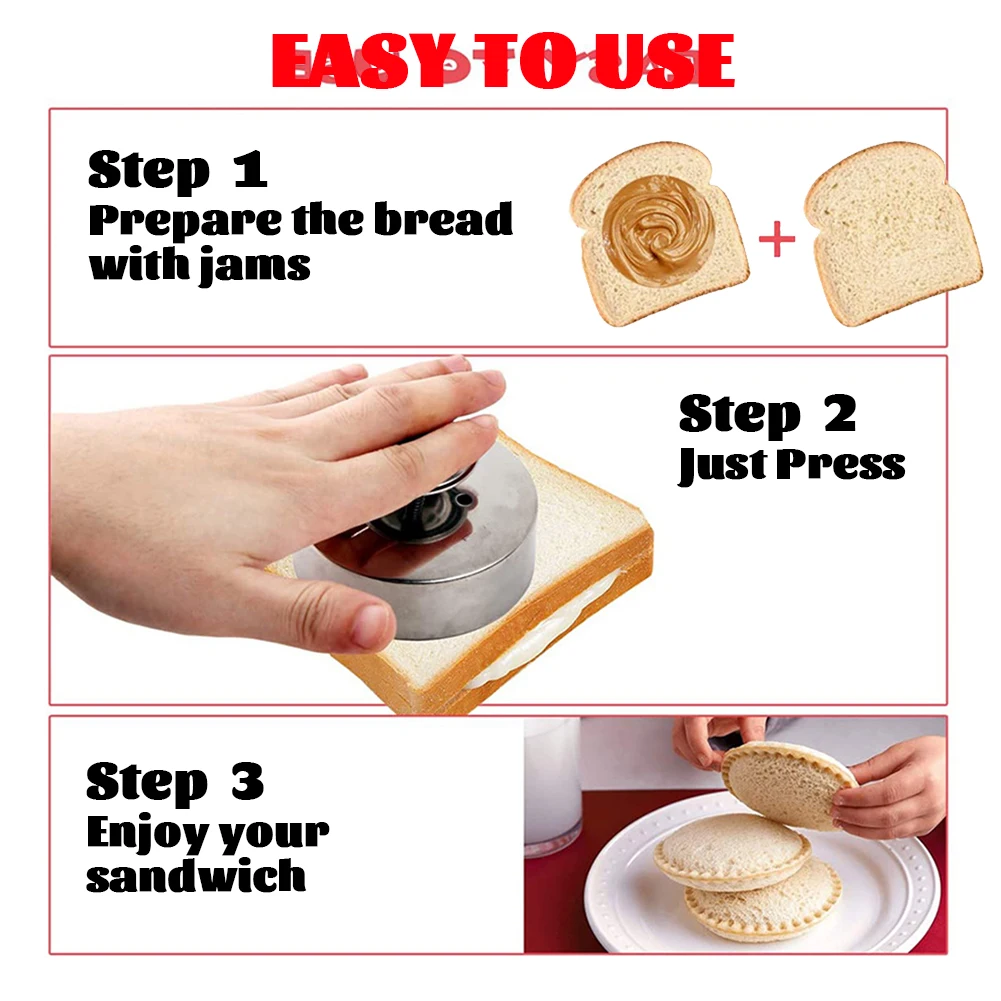 EASY TO USE

Step 1
Prepare the bread with jams

+

Step 2
Just Press

Step 3
Enjoy your sandwich