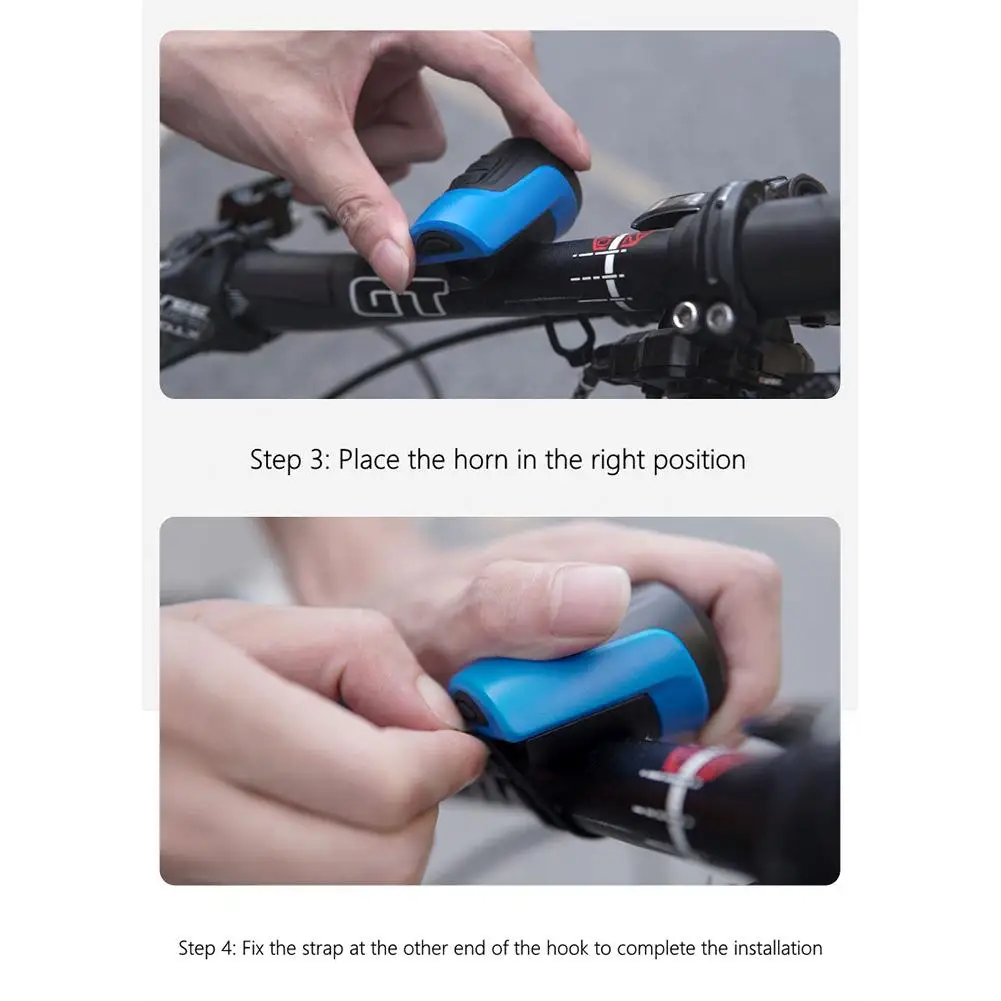 GT

Step 3: Place the horn in the right position

Step 4: Fix the strap at the other end of the hook to complete the installation