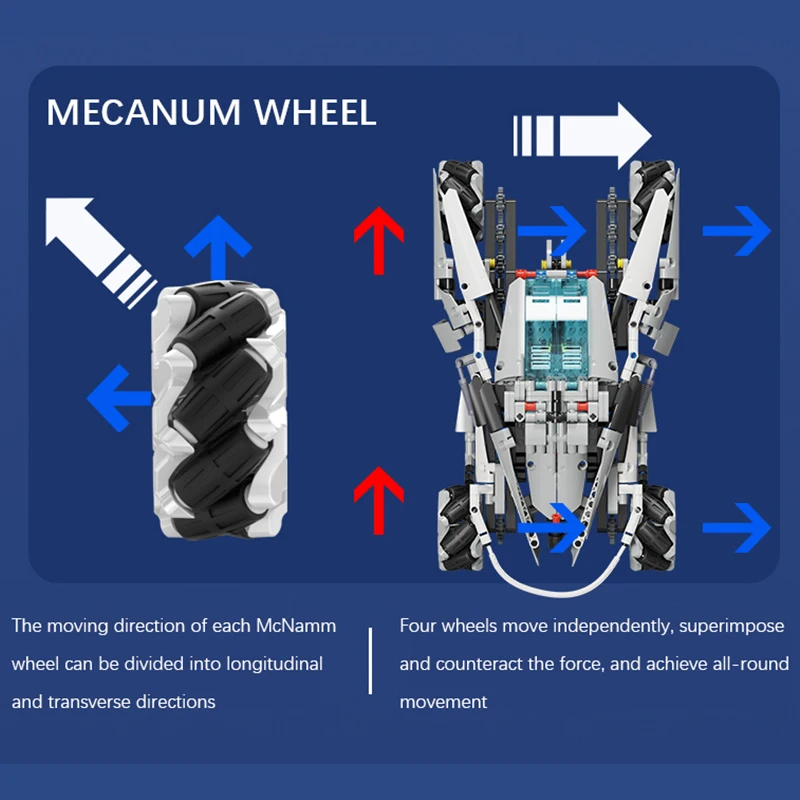 MECANUM WHEEL

The moving direction of each McNamm wheel can be divided into longitudinal and transverse directions

Four wheels move independently, superimpose and counteract the force, and achieve all-round movement