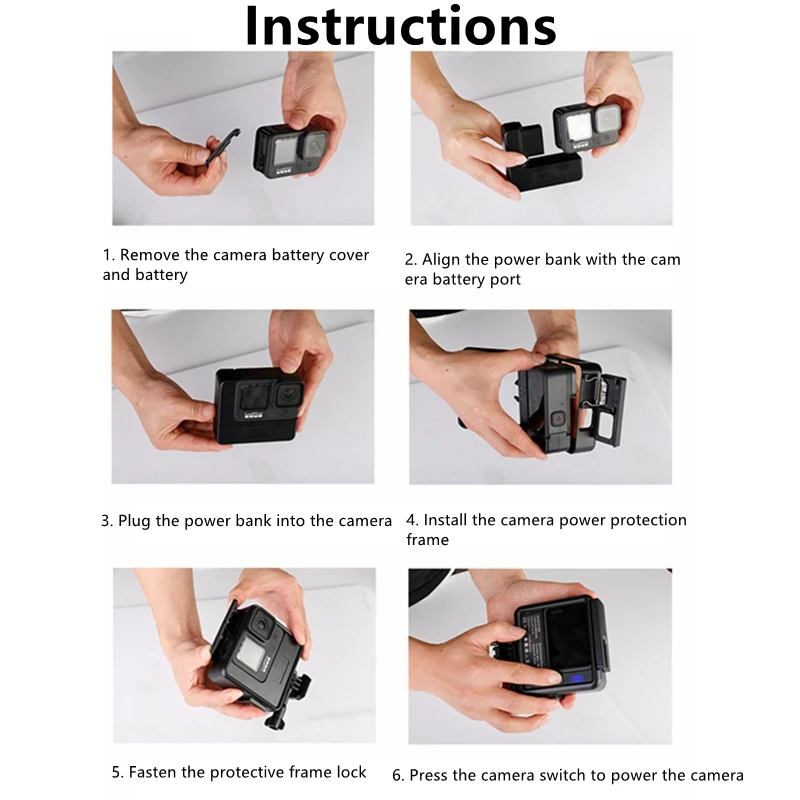 Instructions

1. Remove the camera battery cover and battery

2. Align the power bank with the cam era battery port

3. Plug the power bank into the camera

4. Install the camera power protection frame

5. Fasten the protective frame lock

6. Press the camera switch to power the camera