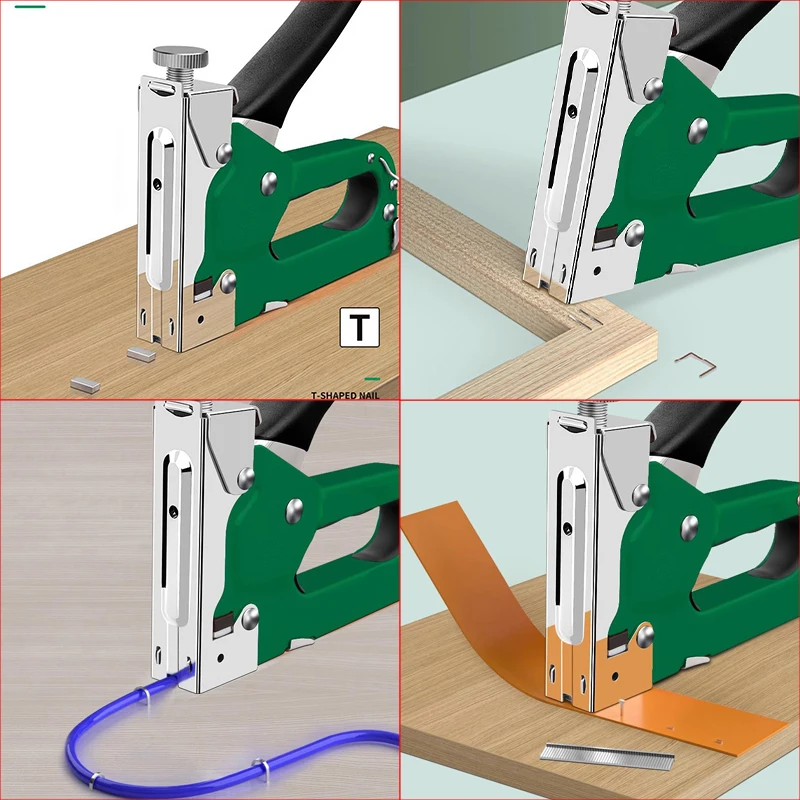 T

T-SHAPED NAIL