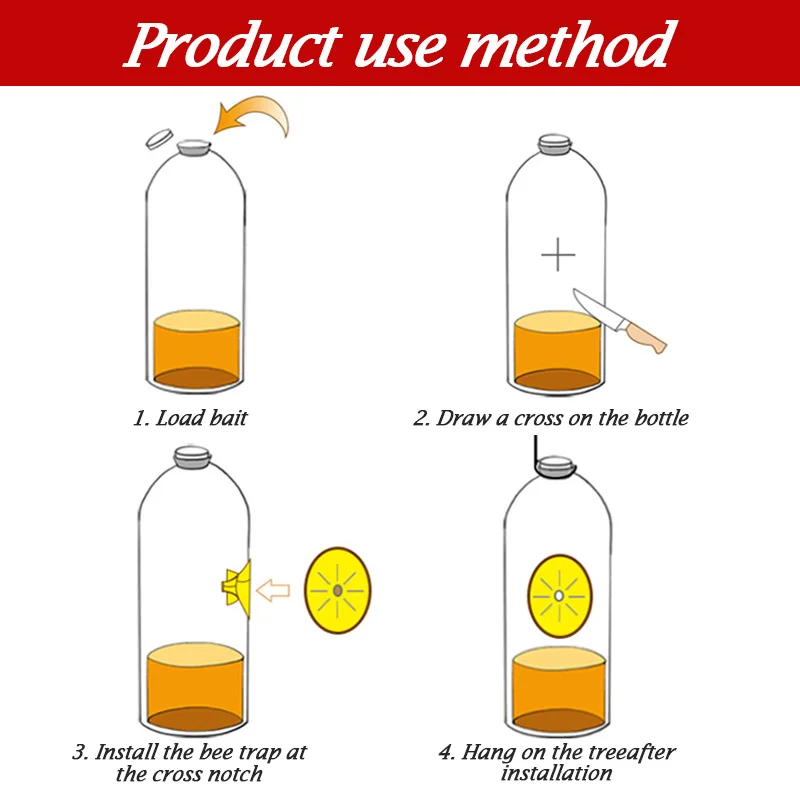 Product use method

1. Load bait

2. Draw a cross on the bottle

3. Install the bee trap at the cross notch

4. Hang on the treeafter installation