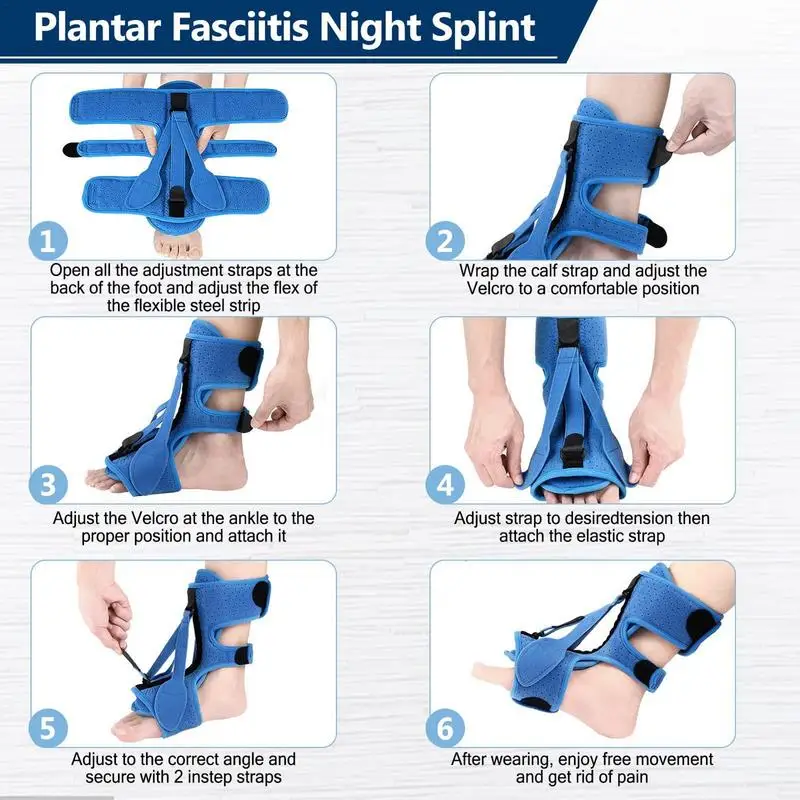 Plantar Fasciitis Night Splint

1
Open all the adjustment straps at the back of the foot and adjust the flex of the flexible steel strip

2
Wrap the calf strap and adjust the Velcro to a comfortable position

3
Adjust the Velcro at the ankle to the proper position and attach it

4
Adjust strap to desiredtension then attach the elastic strap

5
Adjust to the correct angle and secure with 2 instep straps

6
After wearing, enjoy free movement and get rid of pain