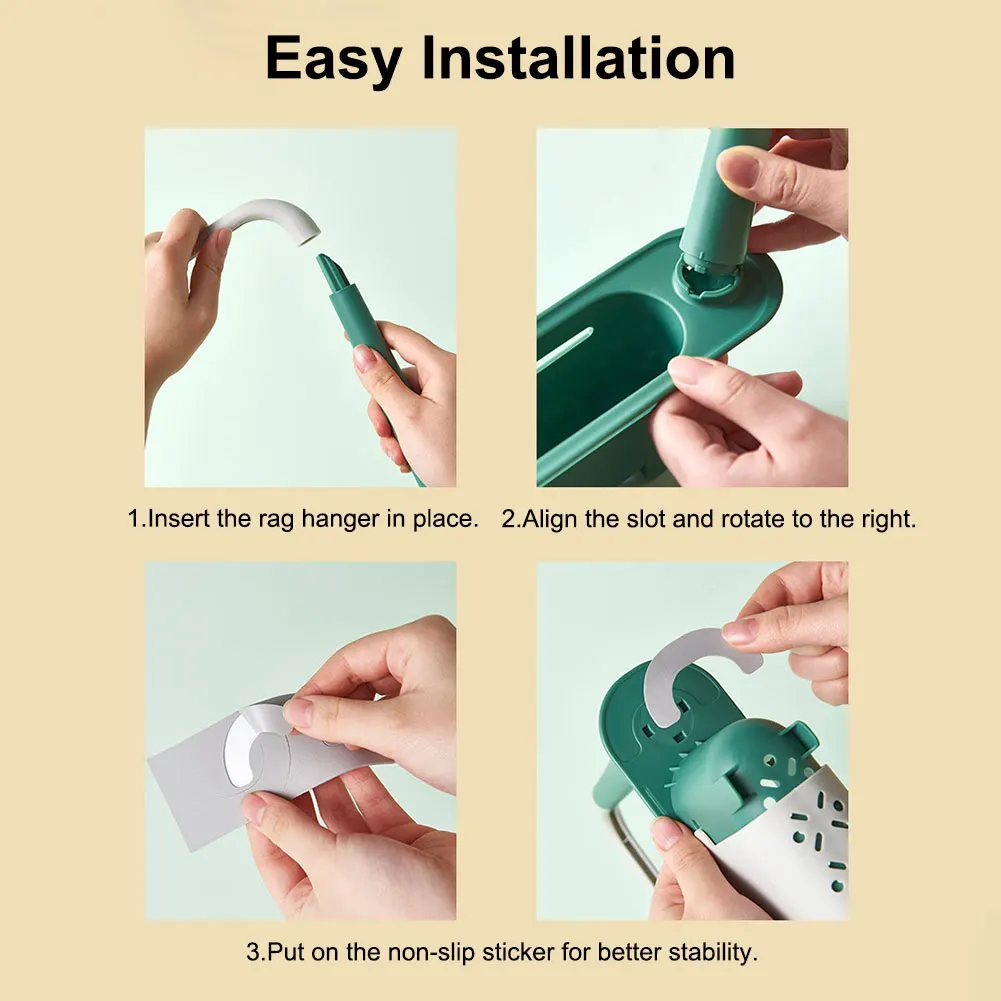 Easy Installation

1.Insert the rag hanger in place.

2.Align the slot and rotate to the right.

3.Put on the non-slip sticker for better stability.